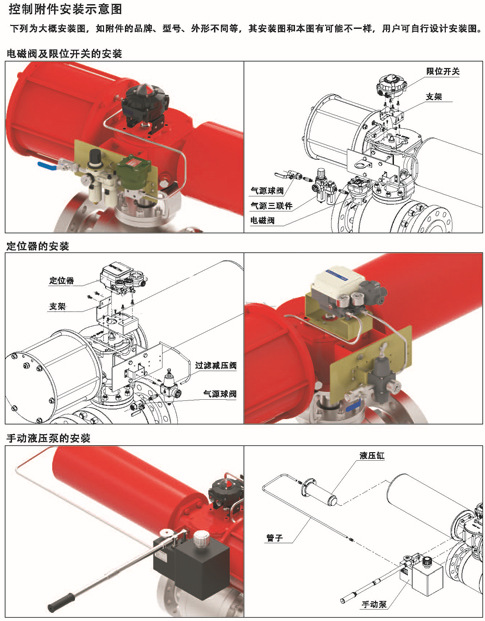 控制附件安装示意图

下列为大概安装图，如附件的品牌、型号、外形不同等，其安装图和本图有可能不一样，用户可自行设计安装图。

电磁阀及限位开关的安装

限位开关

支架

气源球阀

气源三联件

电磁阀

定位器的安装

定位器

支架

过滤减压阀

气源球阀

手动液压泵的安装

液压缸

管子

手动泵