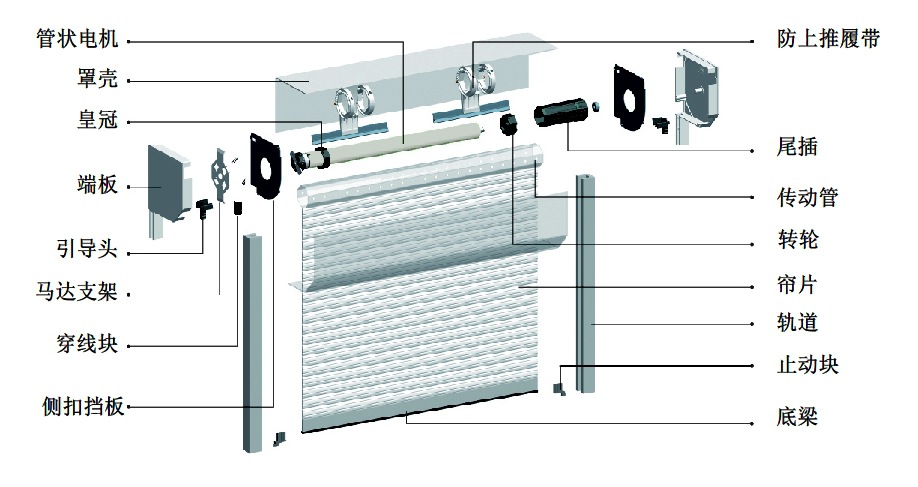 管状电机
罩壳
皇冠
端板
引导头
马达支架
穿线块
侧扣挡板

防上推履带
尾插
传动管
转轮
帘片
轨道
止动块
底梁