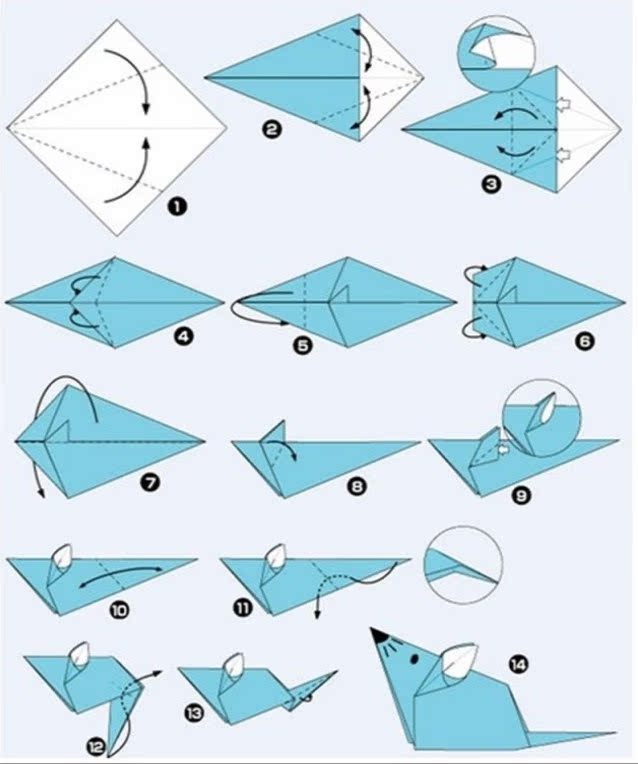 1
2
3
4
5
6
7
8
9
10
11
12
13
14