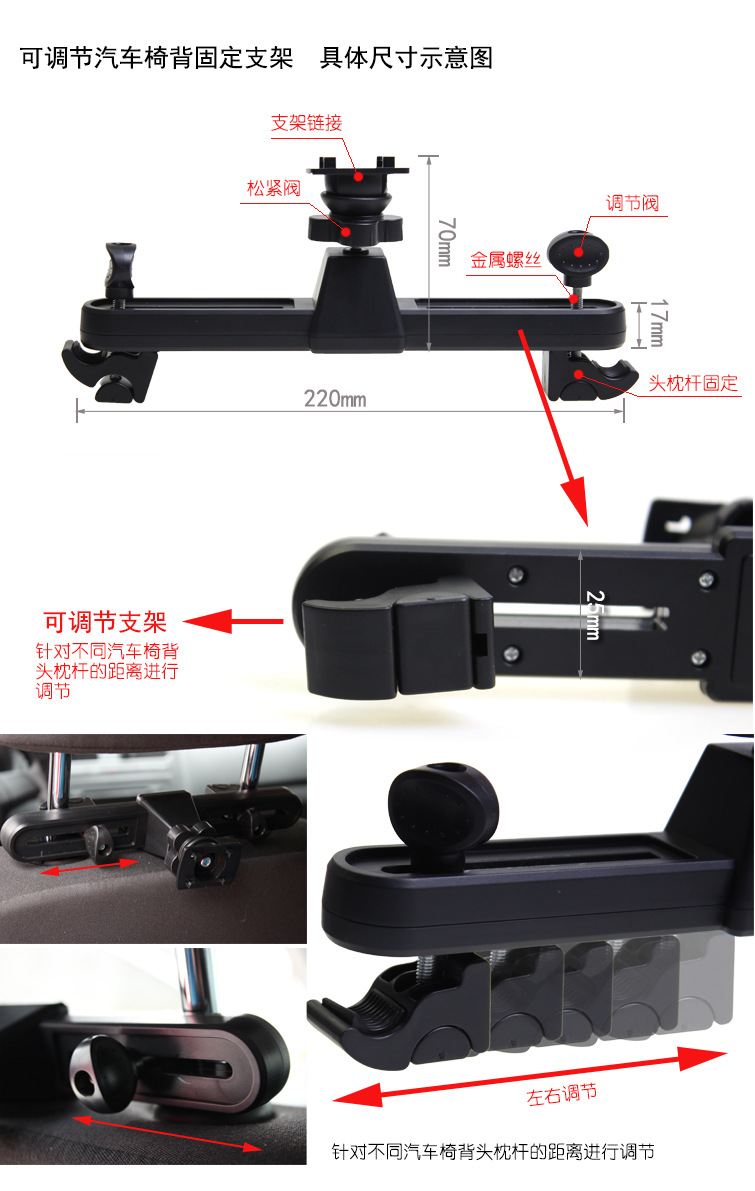 可调节汽车椅背固定支架　具体尺寸示意图

支架链接

松紧阀

70mm

调节阀

金属螺丝

17mm

头枕杆固定

220mm

25mm

可调节支架

针对不同汽车椅背头枕杆的距离进行调节

左右调节

针对不同汽车椅背头枕杆的距离进行调节