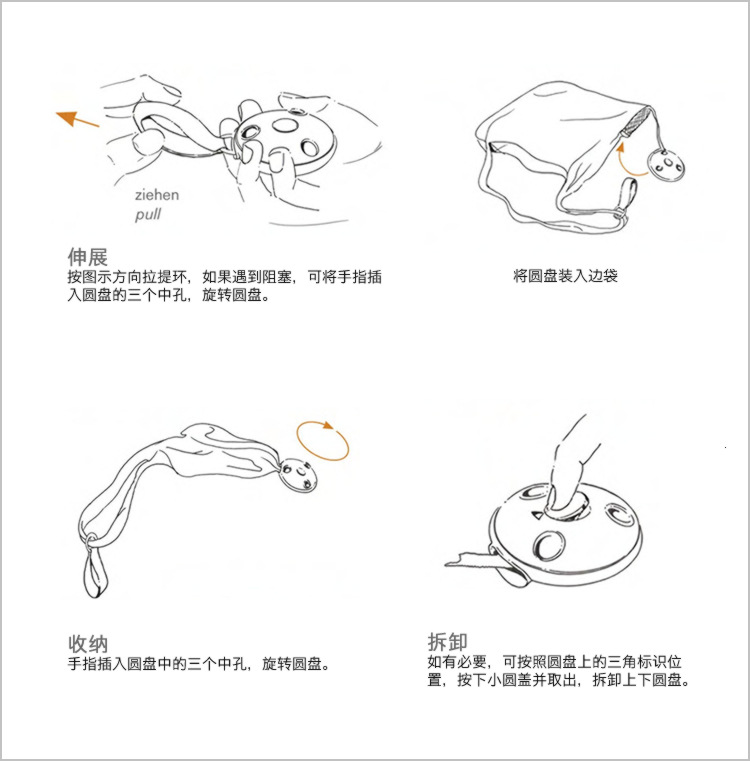 ziehen
pull

伸展
按图示方向拉提环，如果遇到阻塞，可将手指插入圆盘的三个中孔，旋转圆盘。

将圆盘装入边袋

收纳
手指插入圆盘中的三个中孔，旋转圆盘。

拆卸
如有必要，可按照圆盘上的三角标识位置，按下小圆盖并取出，拆卸上下圆盘。