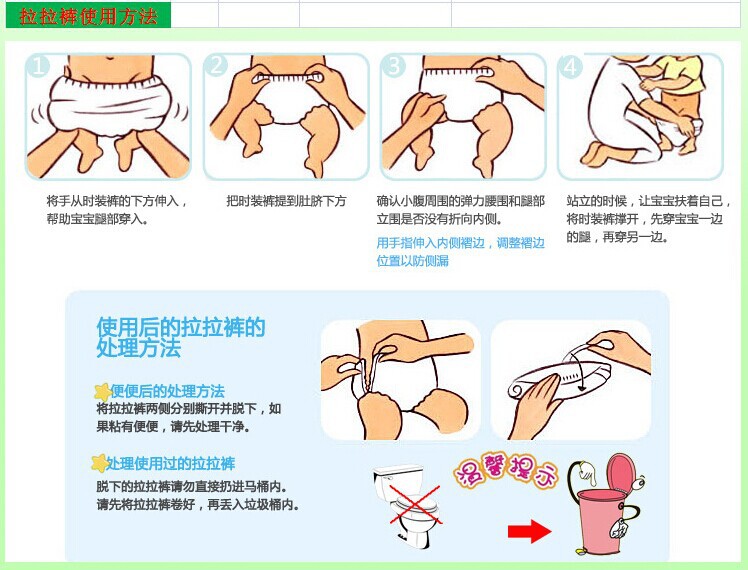 拉拉裤使用方法

1

将手从时装裤的下方伸入，帮助宝宝腿部穿入。

2

把时装裤提到肚脐下方

3

确认小腹周围的弹力腰围和腿部立围是否没有折向内侧。

用手指伸入内侧褶边，调整褶边位置以防侧漏

4

站立的时候，让宝宝扶着自己，将时装裤撑开，先穿宝宝一边的腿，再穿另一边。

使用后的拉拉裤的处理方法

便便后的处理方法

将拉拉裤两侧分别撕开并脱下，如果粘有便便，请先处理干净。

处理使用过的拉拉裤

脱下的拉拉裤请勿直接扔进马桶内。请先将拉拉裤卷好，再丢入垃圾桶内。

温馨提示