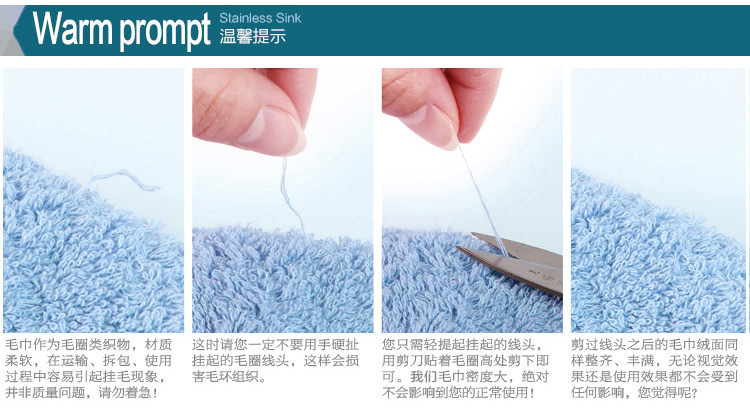 Warm prompt Stainless Sink
温馨提示

毛巾作为毛圈类织物，材质柔软，在运输、拆包、使用过程中容易引起挂毛现象，并非质量问题，请勿着急！

这时请您一定不要用手硬扯挂起的毛圈线头，这样会损害毛环组织。

您只需轻提起挂起的线头，用剪刀贴着毛圈高处剪下即可。我们毛巾密度大，绝对不会影响到您的正常使用！

剪过线头之后的毛巾绒面同样整齐、丰满，无论视觉效果还是使用效果都不会受到任何影响，您觉得呢？