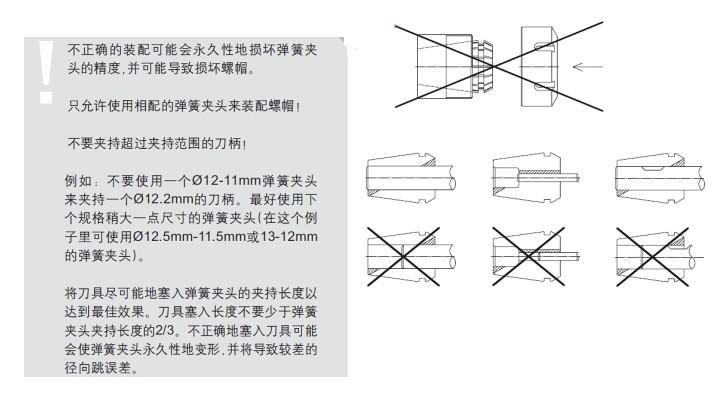 !

不正确的装配可能会永久性地损坏弹簧夹头的精度，并可能导致损坏螺帽。

只允许使用相配的弹簧夹头来装配螺帽！

不要夹持超过夹持范围的刀柄！

例如：不要使用一个Ø12-11mm弹簧夹头来夹持一个Ø12.2mm的刀柄。最好使用下个规格稍大一点尺寸的弹簧夹头（在这个例子里可使用Ø12.5mm-11.5mm或13-12mm的弹簧夹头）。

将刀具尽可能地塞入弹簧夹头的夹持长度以达到最佳效果。刀具塞入长度不要少于弹簧夹头夹持长度的2/3。不正确地塞入刀具可能会使弹簧夹头永久性地变形，并将导致较差的径向跳误差。