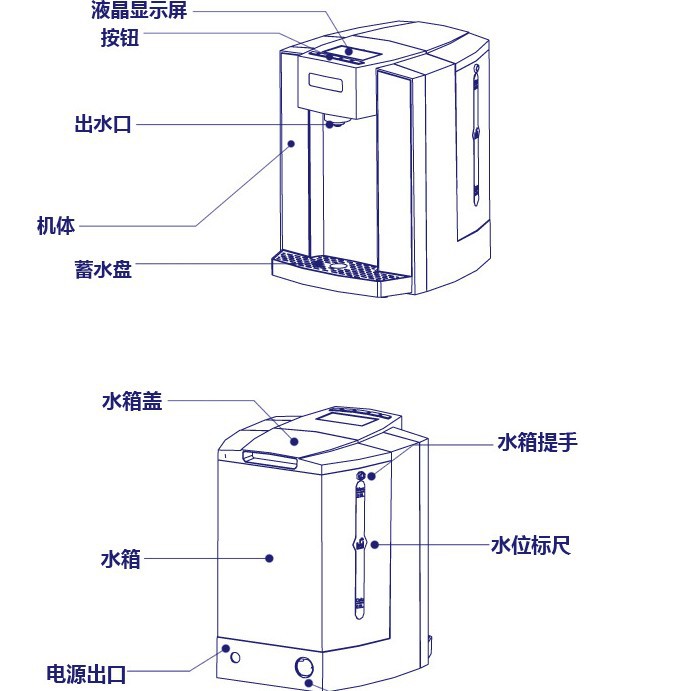 液晶显示屏
按钮
出水口
机体
蓄水盘

水箱盖
水箱提手
水位标尺
水箱
电源出口