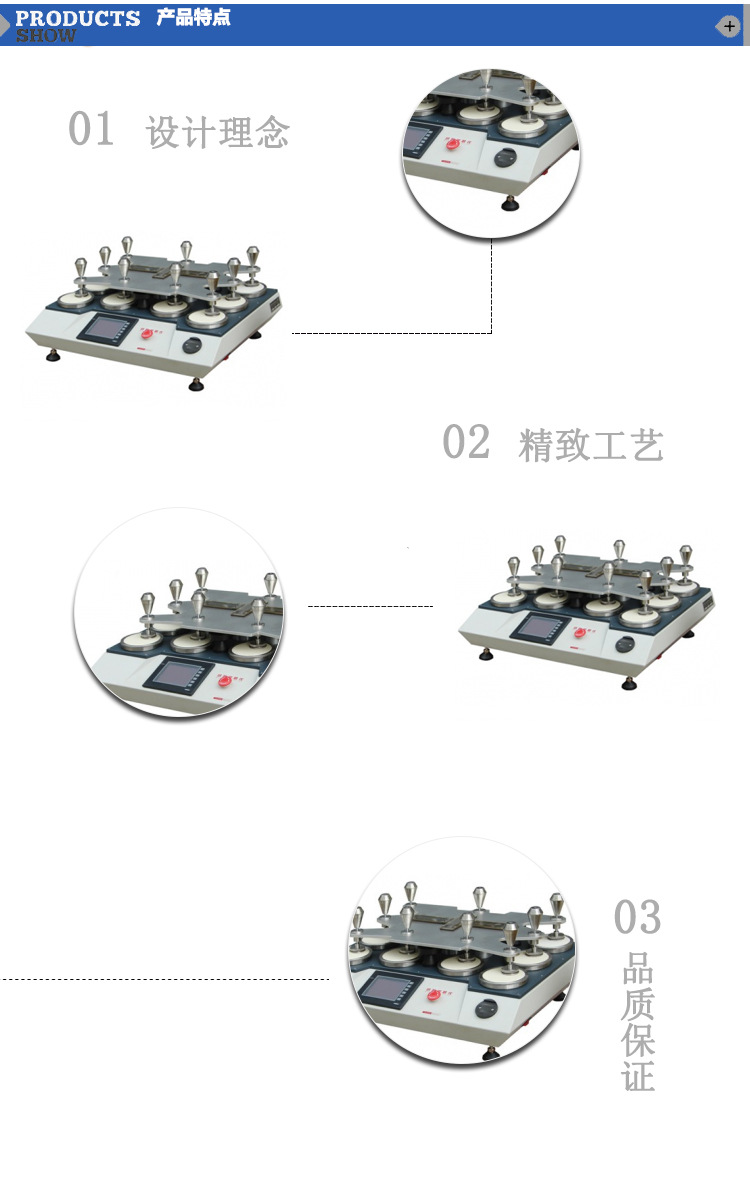 PRODUCTS SHOW 产品特点

01 设计理念

02 精致工艺

03 品质保证