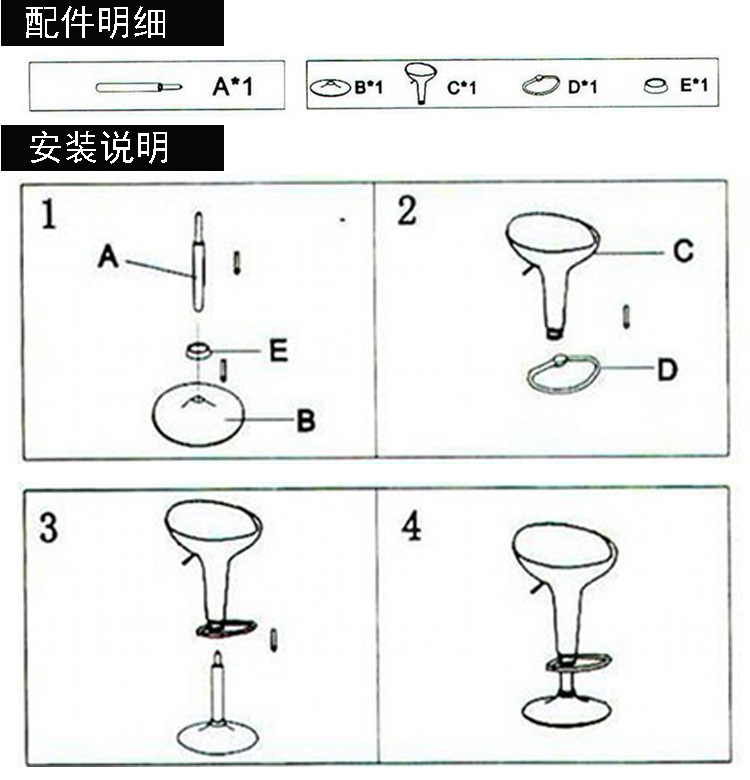 配件明细

A*1

B*1 C*1 D*1 E*1

安装说明

1

A

E

B

2

C

D

3

4