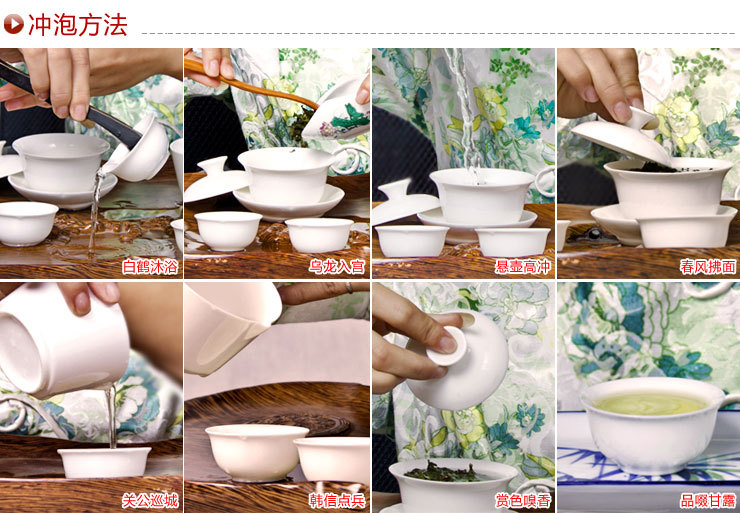 冲泡方法

白鹤沐浴

乌龙入宫

悬壶高冲

春风拂面

关公巡城

韩信点兵

赏色嗅香

品啜甘露