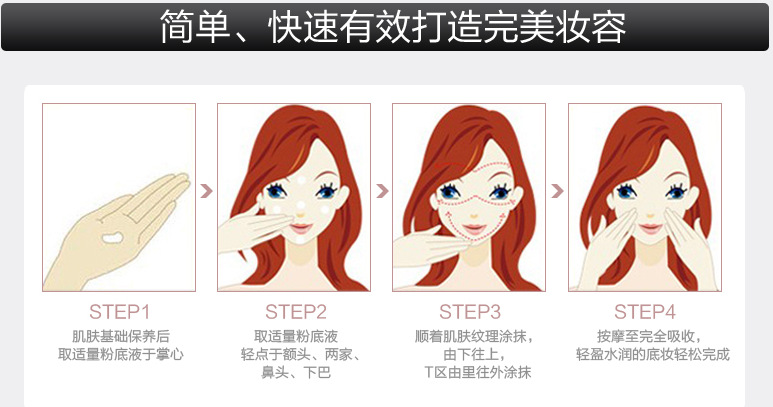 简单、快速有效打造完美妆容

STEP1
肌肤基础保养后
取适量粉底液于掌心

STEP2
取适量粉底液
轻点于额头、两家、
鼻头、下巴

STEP3
顺着肌肤纹理涂抹，
由下往上，
T区由里往外涂抹

STEP4
按摩至完全吸收，
轻盈水润的底妆轻松完成