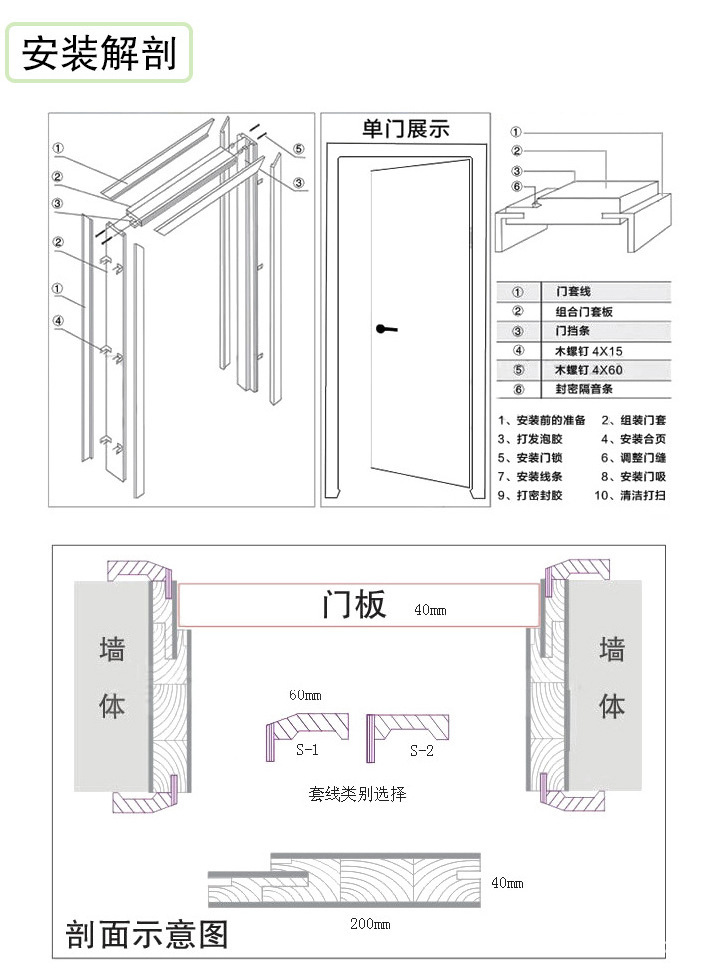 安装解剖

①
②
③
②
①
④
⑤
③

单门展示

①
②
③
⑥

| ① | 门套线 |
|---|---|
| ② | 组合门套板 |
| ③ | 门挡条 |
| ④ | 木螺钉 4X15 |
| ⑤ | 木螺钉 4X60 |
| ⑥ | 封密隔音条 |

1、安装前的准备 2、组装门套
3、打发泡胶 4、安装合页
5、安装门锁 6、调整门缝
7、安装线条 8、安装门吸
9、打密封胶 10、清洁打扫

墙体
门板 40mm
墙体

60mm
S-1
S-2
套线类别选择

40mm
200mm
剖面示意图