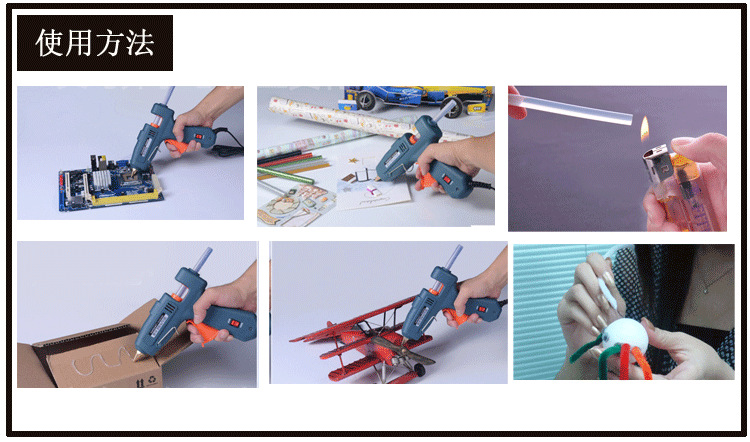 使用方法