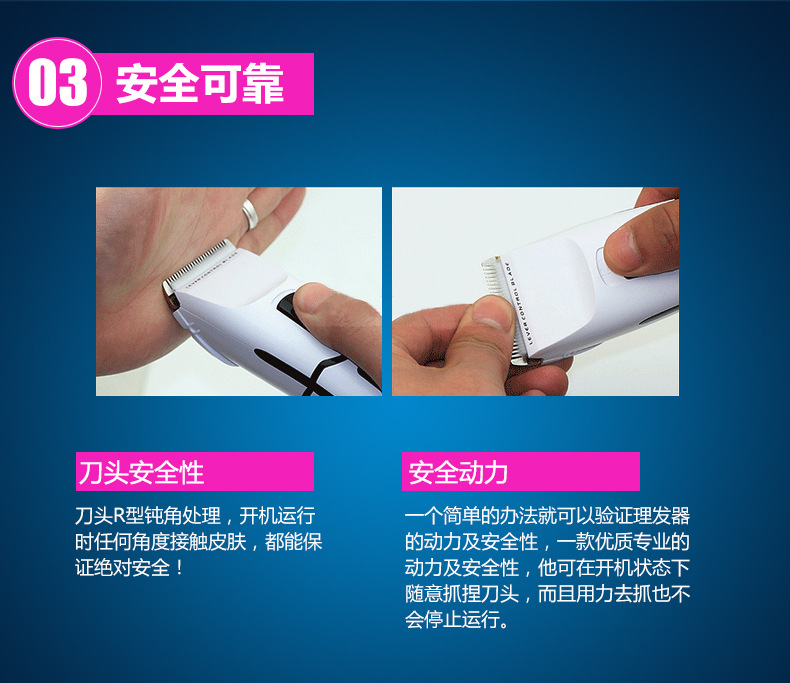 03 安全可靠

LEVER CONTROL BLADE

刀头安全性

刀头R型钝角处理，开机运行时任何角度接触皮肤，都能保证绝对安全！

安全动力

一个简单的办法就可以验证理发器的动力及安全性，一款优质专业的动力及安全性，他可在开机状态下随意抓捏刀头，而且用力去抓也不会停止运行。