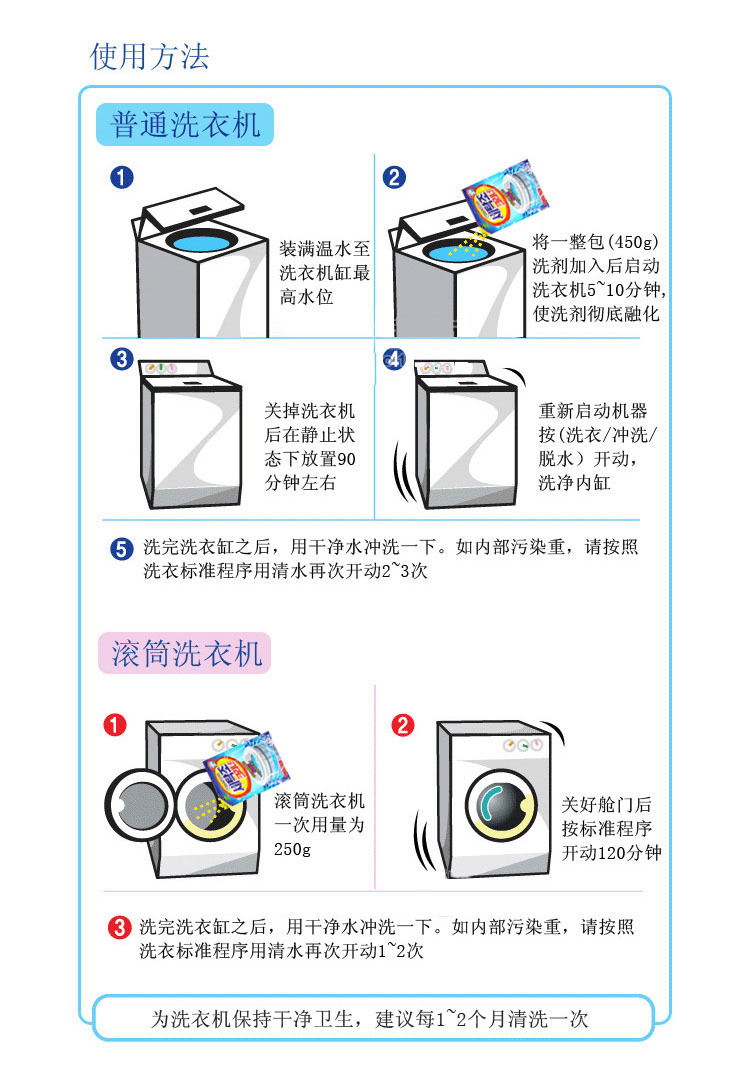 使用方法

普通洗衣机

1
装满温水至洗衣机缸最高水位

2
将一整包(450g)洗剂加入后启动洗衣机5~10分钟，使洗剂彻底融化

3
关掉洗衣机后在静止状态下放置90分钟左右

4
重新启动机器按(洗衣/冲洗/脱水）开动，洗净内缸

5 洗完洗衣缸之后，用干净水冲洗一下。如内部污染重，请按照洗衣标准程序用清水再次开动2~3次

滚筒洗衣机

1
滚筒洗衣机一次用量为250g

2
关好舱门后按标准程序开动120分钟

3 洗完洗衣缸之后，用干净水冲洗一下。如内部污染重，请按照洗衣标准程序用清水再次开动1~2次

为洗衣机保持干净卫生，建议每1~2个月清洗一次