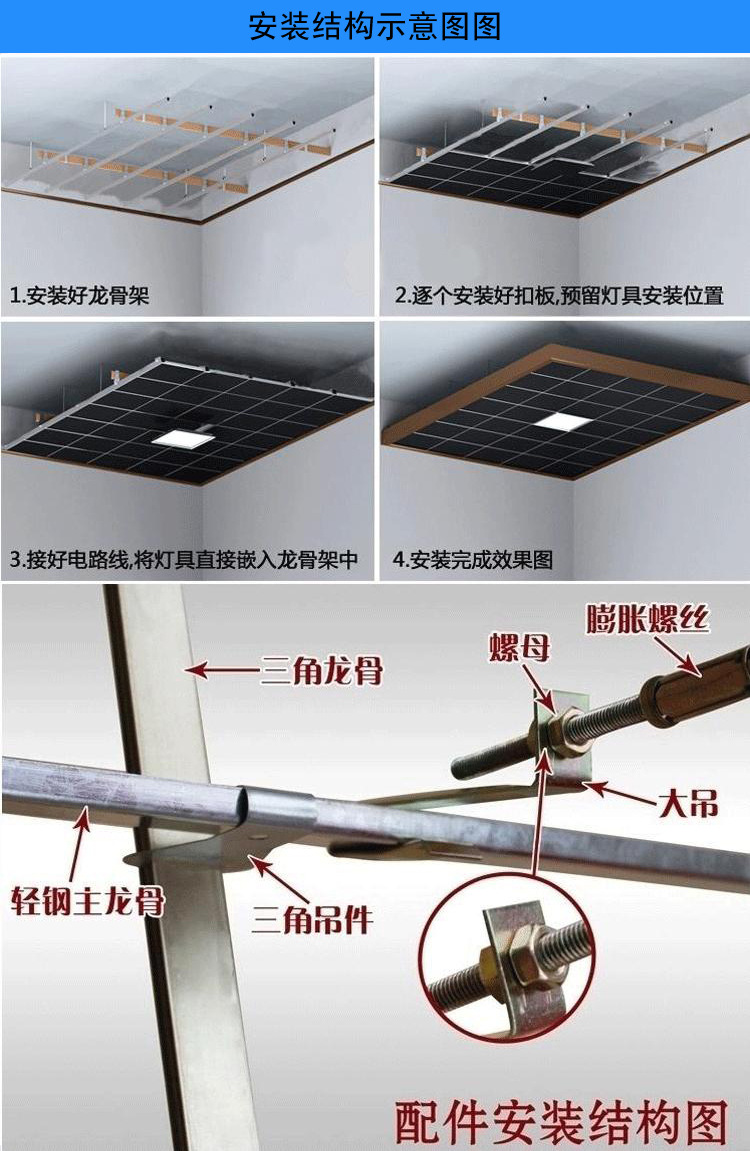 安装结构示意图图

1.安装好龙骨架

2.逐个安装好扣板,预留灯具安装位置

3.接好电路线,将灯具直接嵌入龙骨架中

4.安装完成效果图

三角龙骨

螺母

膨胀螺丝

大吊

轻钢主龙骨

三角吊件

配件安装结构图