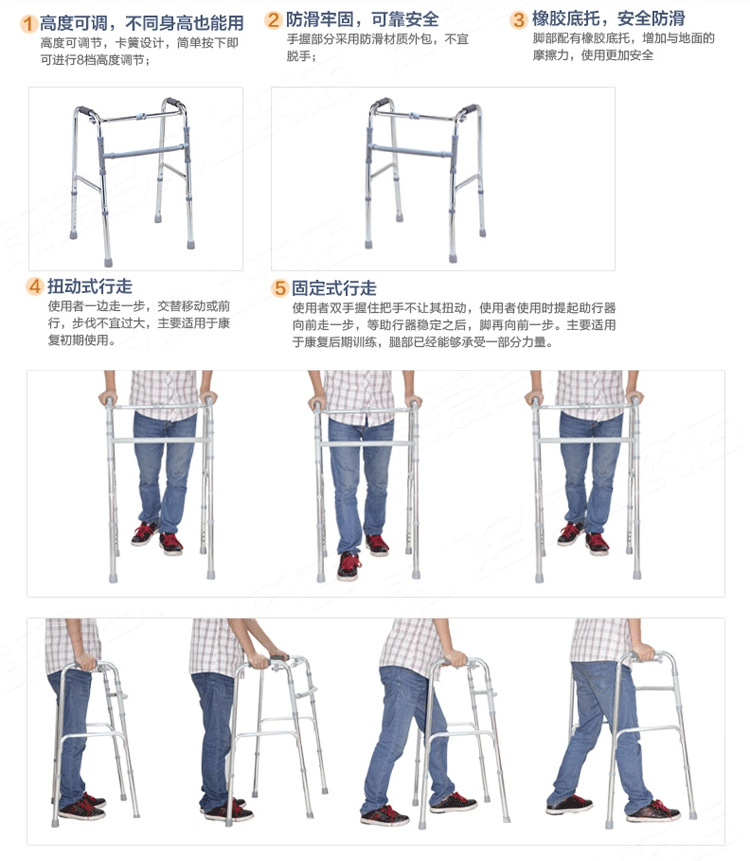 1 高度可调，不同身高也能用
高度可调节，卡簧设计，简单按下即可进行8档高度调节；

2 防滑牢固，可靠安全
手握部分采用防滑材质外包，不宜脱手；

3 橡胶底托，安全防滑
脚部配有橡胶底托，增加与地面的摩擦力，使用更加安全

4 扭动式行走
使用者一边走一步，交替移动或前行，步伐不宜过大，主要适用于康复初期使用。

5 固定式行走
使用者双手握住把手不让其扭动，使用者使用时提起助行器向前走一步，等助行器稳定之后，脚再向前一步。主要适用于康复后期训练，腿部已经能够承受一部分力量。