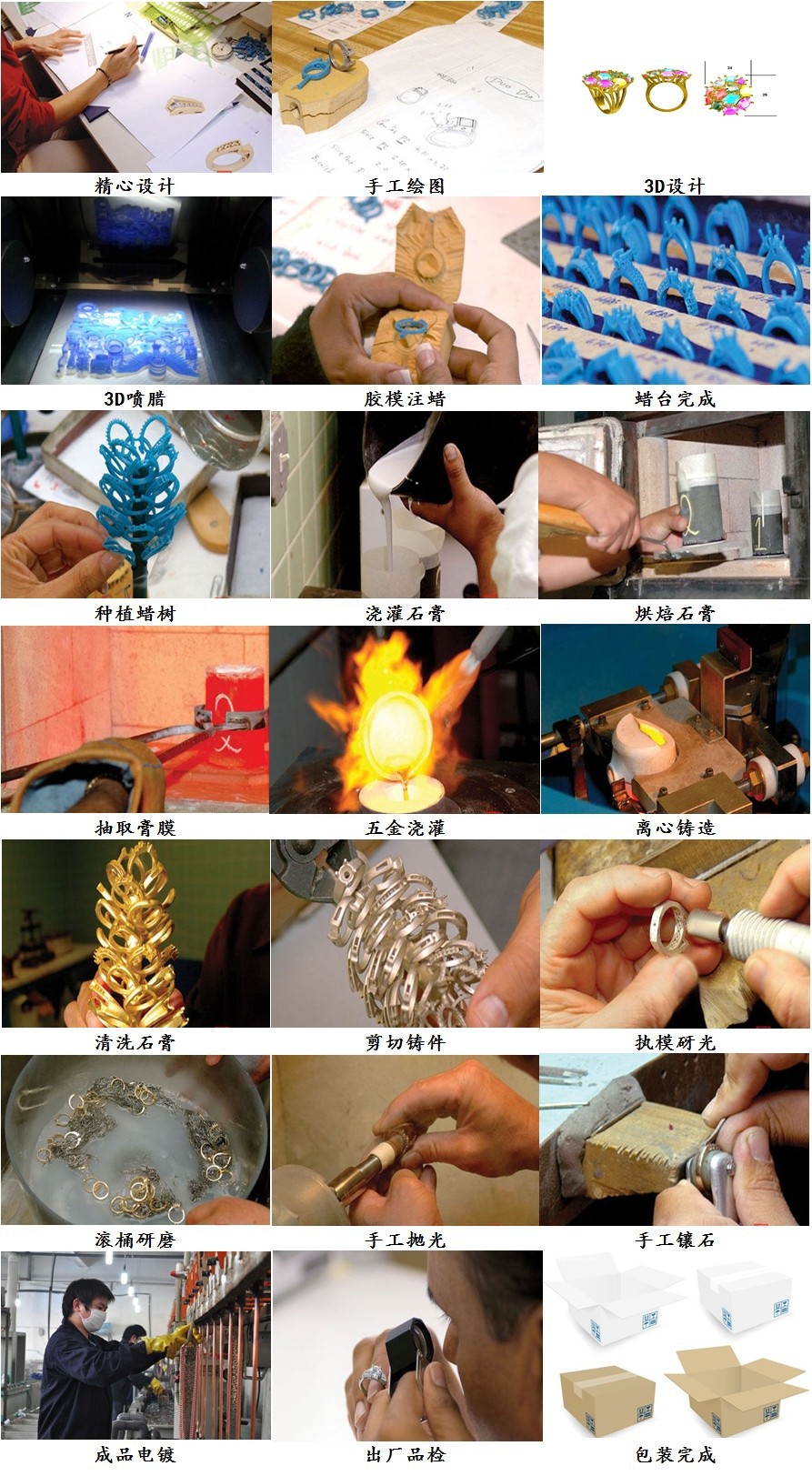 精心设计

手工绘图

3D设计

3D喷腊

胶模注蜡

蜡台完成

种植蜡树

浇灌石膏

烘焙石膏

抽取膏膜

五金浇灌

离心铸造

清洗石膏

剪切铸件

执模研光

滚桶研磨

手工抛光

手工镶石

成品电镀

出厂品检

包装完成