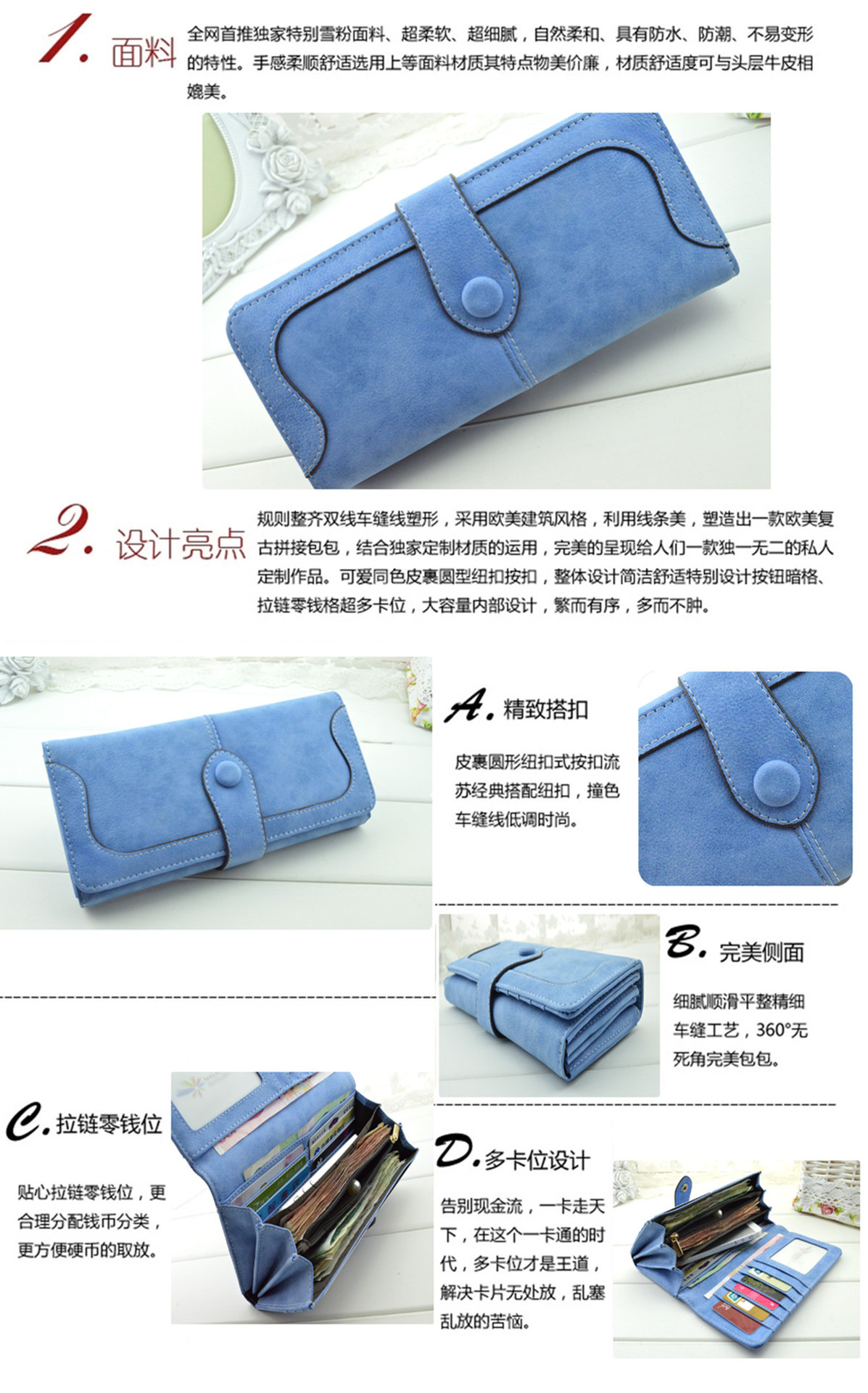 1. 面料

全网首推独家特别雪粉面料、超柔软、超细腻，自然柔和、具有防水、防潮、不易变形的特性。手感柔顺舒适选用上等面料材质其特点物美价廉，材质舒适度可与头层牛皮相媲美。

2. 设计亮点

规则整齐双线车缝线塑形，采用欧美建筑风格，利用线条美，塑造出一款欧美复古拼接包包，结合独家定制材质的运用，完美的呈现给人们一款独一无二的私人定制作品。可爱同色皮裹圆型纽扣按扣，整体设计简洁舒适特别设计按钮暗格、拉链零钱格超多卡位，大容量内部设计，繁而有序，多而不肿。

A. 精致搭扣

皮裹圆形纽扣式按扣流苏经典搭配纽扣，撞色车缝线低调时尚。

B. 完美侧面

细腻顺滑平整精细车缝工艺，360°无死角完美包包。

C. 拉链零钱位

贴心拉链零钱位，更合理分配钱币分类，更方便硬币的取放。

D. 多卡位设计

告别现金流，一卡走天下，在这个一卡通的时代，多卡位才是王道，解决卡片无处放，乱塞乱放的苦恼。