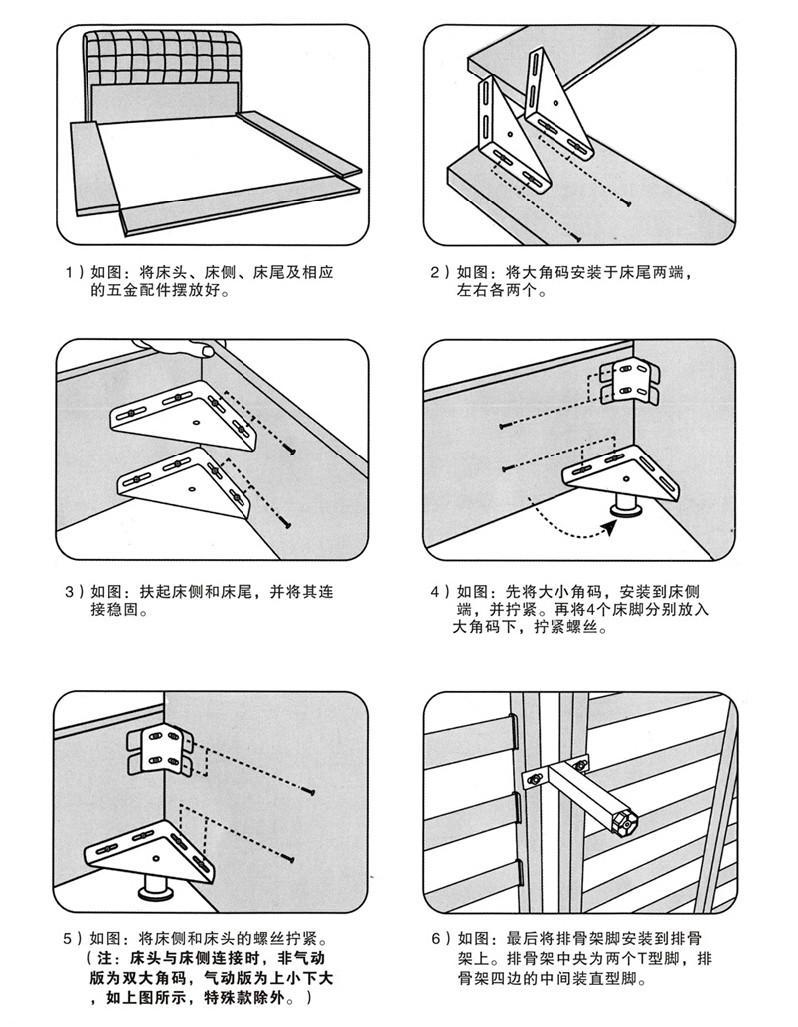 1）如图：将床头、床侧、床尾及相应的五金配件摆放好。

2）如图：将大角码安装于床尾两端，左右各两个。

3）如图：扶起床侧和床尾，并将其连接稳固。

4）如图：先将大小角码，安装到床侧端，并拧紧。再将4个床脚分别放入大角码下，拧紧螺丝。

5）如图：将床侧和床头的螺丝拧紧。
（注：床头与床侧连接时，非气动版为双大角码，气动版为上小下大，如上图所示，特殊款除外。）

6）如图：最后将排骨架脚安装到排骨架上。排骨架中央为两个T型脚，排骨架四边的中间装直型脚。