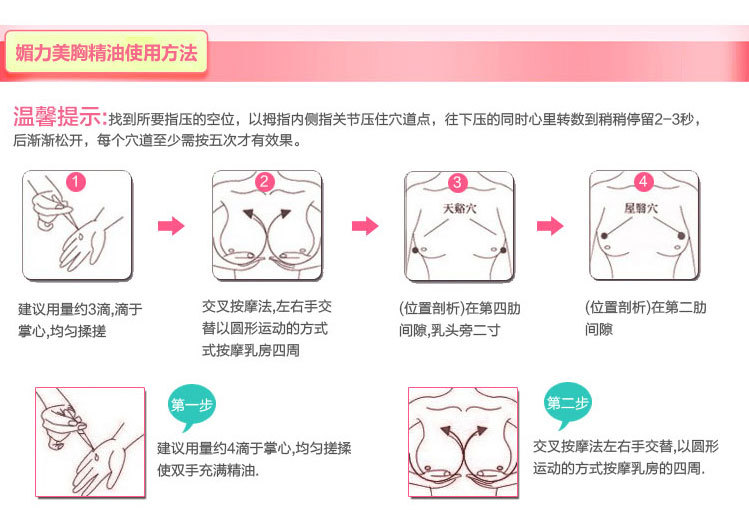 媚力美胸精油使用方法

温馨提示:找到所要指压的空位，以拇指内侧指关节压住穴道点，往下压的同时心里转数到稍稍停留2-3秒，后渐渐松开，每个穴道至少需按五次才有效果。

1

建议用量约3滴,滴于掌心,均匀揉搓

2

交叉按摩法,左右手交替以圆形运动的方式式按摩乳房四周

3

天谿穴

(位置剖析)在第四肋间隙,乳头旁二寸

4

屋翳穴

(位置剖析)在第二肋间隙

第一步

建议用量约4滴于掌心,均匀搓揉使双手充满精油.

第二步

交叉按摩法左右手交替,以圆形运动的方式按摩乳房的四周.