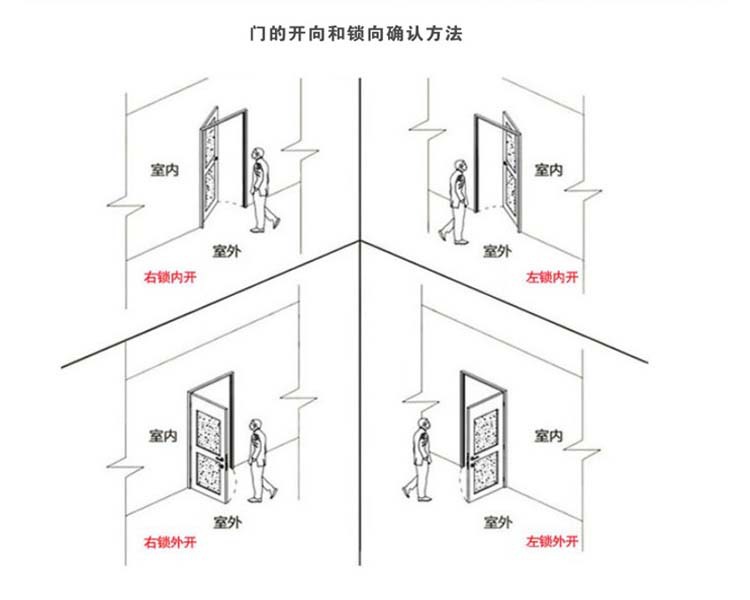 门的开向和锁向确认方法

室内

室外

右锁内开

室内

室外

左锁内开

室内

室外

右锁外开

室内

室外

左锁外开