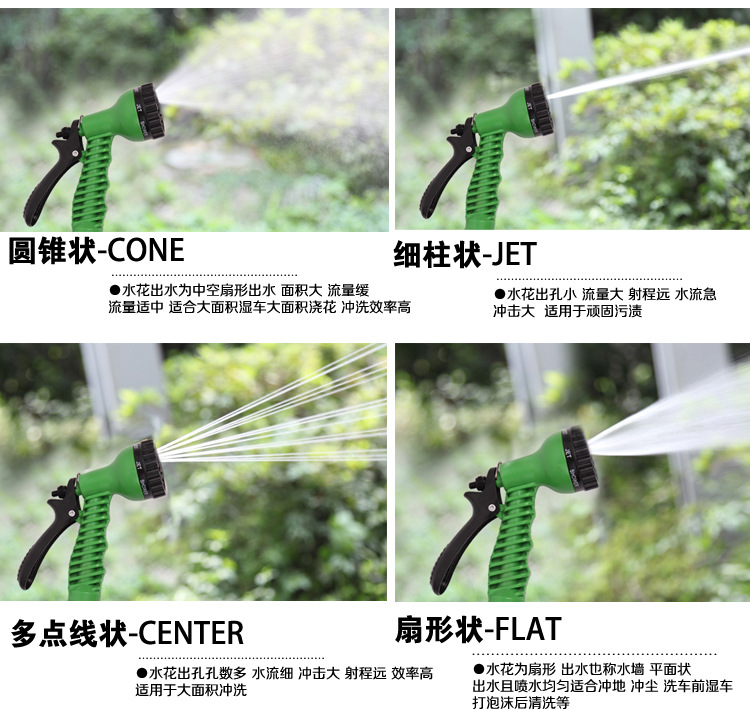 圆锥状-CONE

●水花出水为中空扇形出水 面积大 流量缓 流量适中 适合大面积湿车大面积浇花 冲洗效率高

细柱状-JET

●水花出孔小 流量大 射程远 水流急 冲击大 适用于顽固污渍

多点线状-CENTER

●水花出孔孔数多 水流细 冲击大 射程远 效率高 适用于大面积冲洗

扇形状-FLAT

●水花为扇形 出水也称水墙 平面状 出水且喷水均匀适合冲地 冲尘 洗车前湿车 打泡沫后清洗等