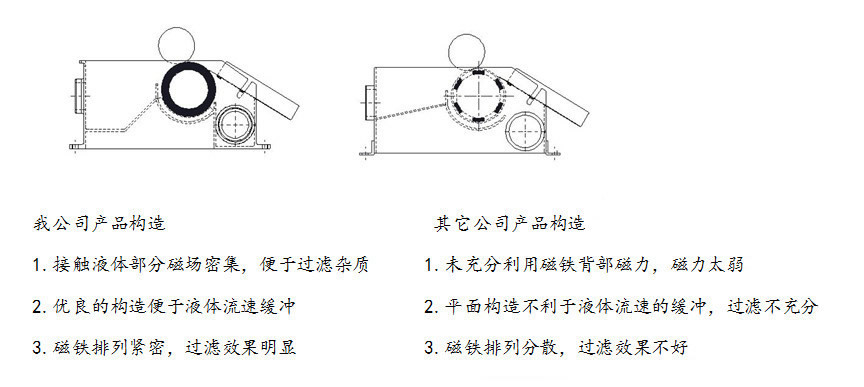 我公司产品构造

1. 接触液体部分磁场密集，便于过滤杂质

2. 优良的构造便于液体流速缓冲

3. 磁铁排列紧密，过滤效果明显

其它公司产品构造

1. 未充分利用磁铁背部磁力，磁力太弱

2. 平面构造不利于液体流速的缓冲，过滤不充分

3. 磁铁排列分散，过滤效果不好