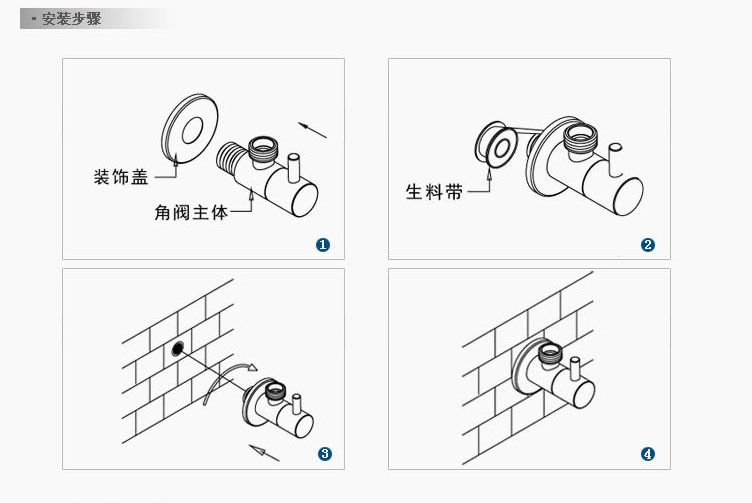 安装步骤

装饰盖

角阀主体

1

生料带

2

3

4