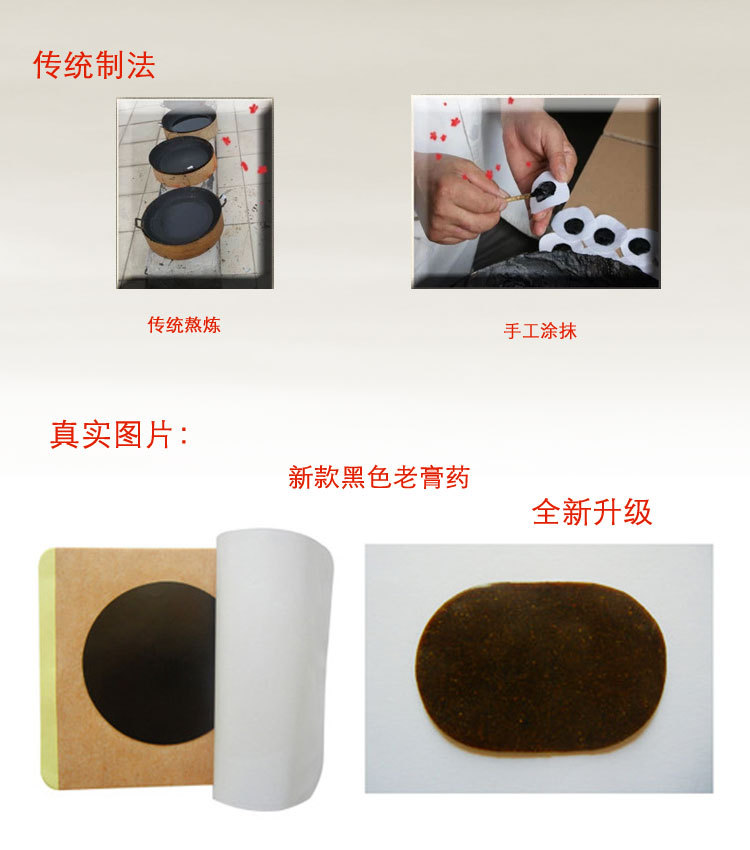 传统制法

传统熬炼

手工涂抹

真实图片：

新款黑色老膏药

全新升级