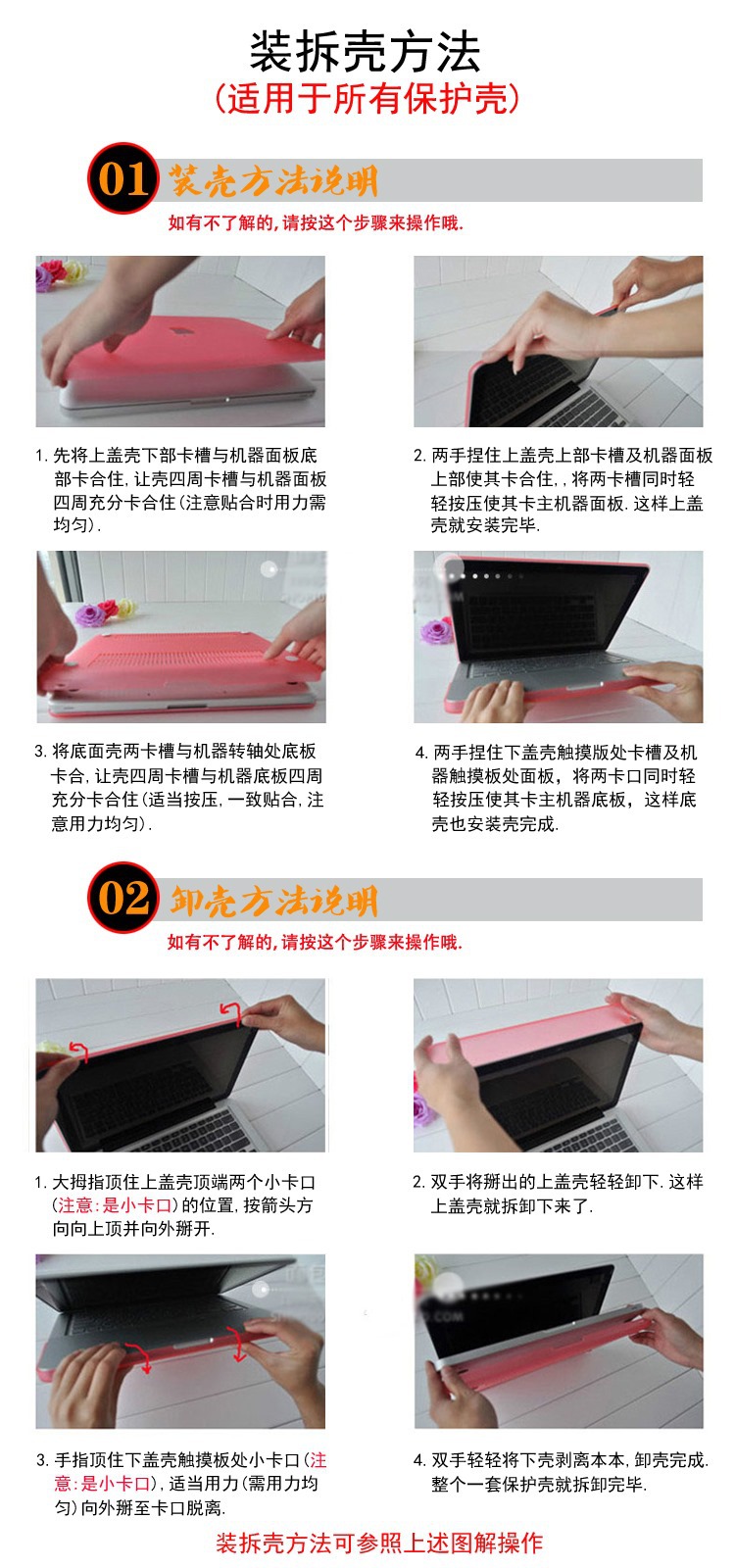 装拆壳方法
(适用于所有保护壳)

01 装壳方法说明
如有不了解的,请按这个步骤来操作哦.

1. 先将上盖壳下部卡槽与机器面板底部卡合住,让壳四周卡槽与机器面板四周充分卡合住(注意贴合时用力需均匀).

2. 两手捏住上盖壳上部卡槽及机器面板上部使其卡合住,,将两卡槽同时轻轻按压使其卡主机器面板.这样上盖壳就安装完毕.

3. 将底面壳两卡槽与机器转轴处底板卡合,让壳四周卡槽与机器底板四周充分卡合住(适当按压,一致贴合,注意用力均匀).

4. 两手捏住下盖壳触摸版处卡槽及机器触摸板处面板,将两卡口同时轻轻按压使其卡主机器底板,这样底壳也安装壳完成.

02 卸壳方法说明
如有不了解的,请按这个步骤来操作哦.

1. 大拇指顶住上盖壳顶端两个小卡口(注意:是小卡口)的位置,按箭头方向向上顶并向外掰开.

2. 双手将掰出的上盖壳轻轻卸下.这样上盖壳就拆卸下来了.

3. 手指顶住下盖壳触摸板处小卡口(注意:是小卡口),适当用力(需用力均匀)向外掰至卡口脱离.

4. 双手轻轻将下壳剥离本本,卸壳完成.整个一套保护壳就拆卸完毕.

装拆壳方法可参照上述图解操作