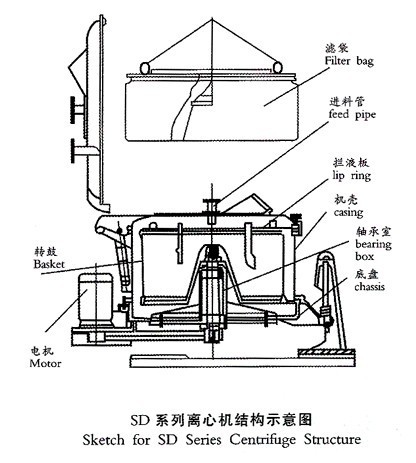 滤袋
Filter bag

进料管
feed pipe

拦液板
lip ring

机壳
casing

轴承室
bearing box

底盘
chassis

转鼓
Basket

电机
Motor

SD 系列离心机结构示意图
Sketch for SD Series Centrifuge Structure