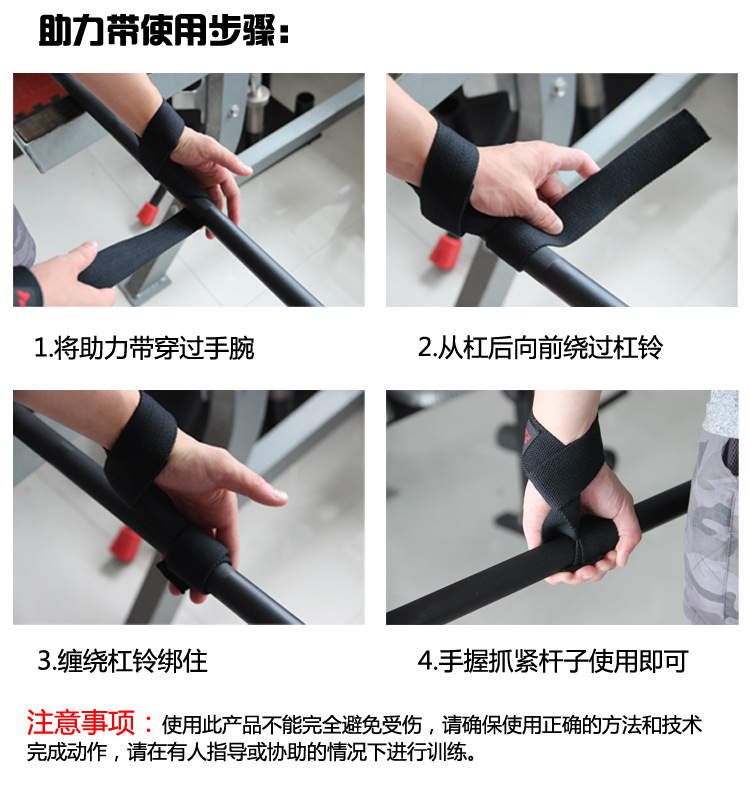 助力带使用步骤：

1.将助力带穿过手腕

2.从杠后向前绕过杠铃

3.缠绕杠铃绑住

4.手握抓紧杆子使用即可

注意事项：使用此产品不能完全避免受伤，请确保使用正确的方法和技术完成动作，请在有人指导或协助的情况下进行训练。