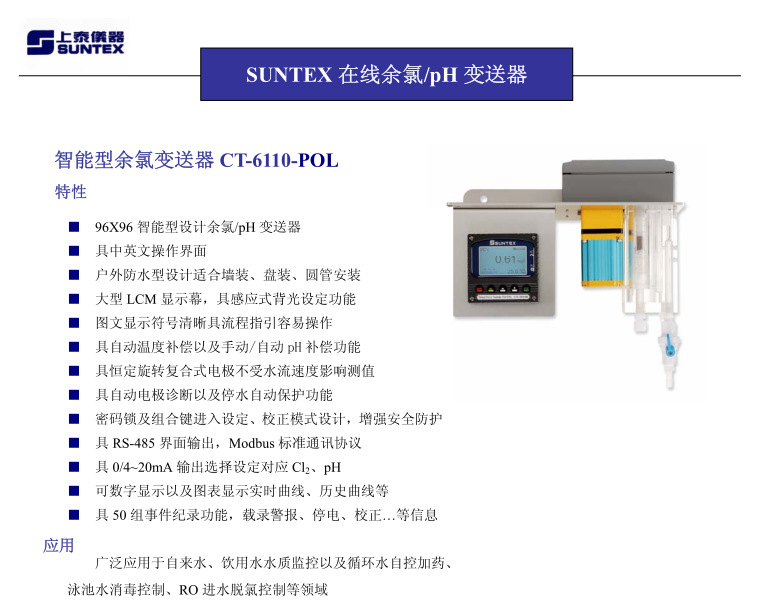 上泰儀器
SUNTEX

SUNTEX 在线余氯/pH 变送器

智能型余氯变送器 CT-6110-POL

特性

■ 96X96 智能型设计余氯/pH 变送器
■ 具中英文操作界面
■ 户外防水型设计适合墙装、盘装、圆管安装
■ 大型 LCM 显示幕，具感应式背光设定功能
■ 图文显示符号清晰具流程指引容易操作
■ 具自动温度补偿以及手动/自动 pH 补偿功能
■ 具恒定旋转复合式电极不受水流速度影响测值
■ 具自动电极诊断以及停水自动保护功能
■ 密码锁及组合键进入设定、校正模式设计，增强安全防护
■ 具 RS-485 界面输出，Modbus 标准通讯协议
■ 具 0/4~20mA 输出选择设定对应 $Cl_2$、pH
■ 可数字显示以及图表显示实时曲线、历史曲线等
■ 具 50 组事件纪录功能，载录警报、停电、校正…等信息

应用

广泛应用于自来水、饮用水水质监控以及循环水自控加药、泳池水消毒控制、RO 进水脱氯控制等领域

SUNTEX
0.61