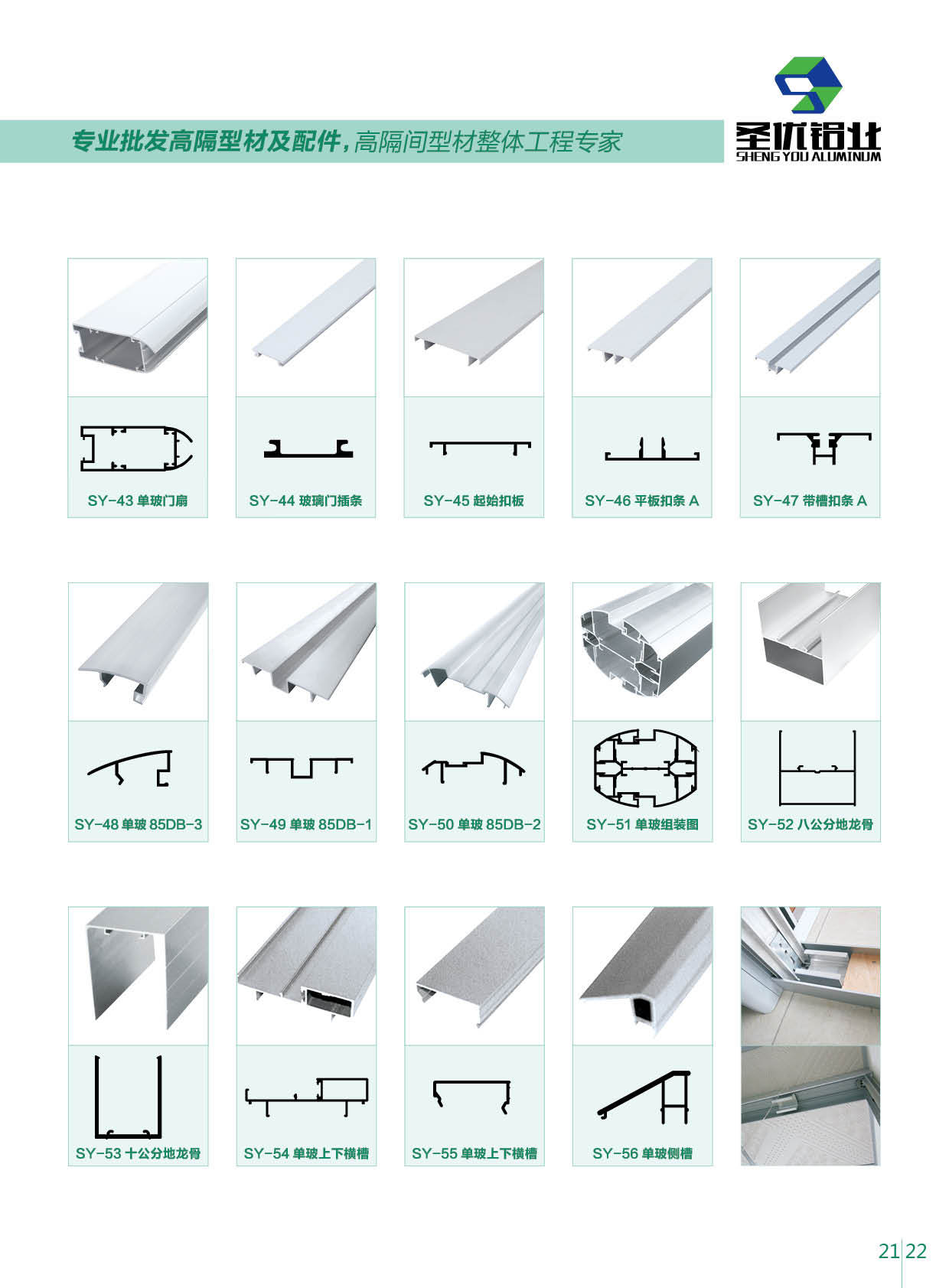 专业批发高隔型材及配件，高隔间型材整体工程专家

圣优铝业
SHENG YOU ALUMINUM

SY-43 单玻门扇

SY-44 玻璃门插条

SY-45 起始扣板

SY-46 平板扣条 A

SY-47 带槽扣条 A

SY-48 单玻 85DB-3

SY-49 单玻 85DB-1

SY-50 单玻 85DB-2

SY-51 单玻组装图

SY-52 八公分地龙骨

SY-53 十公分地龙骨

SY-54 单玻上下横槽

SY-55 单玻上下横槽

SY-56 单玻侧槽

21 22