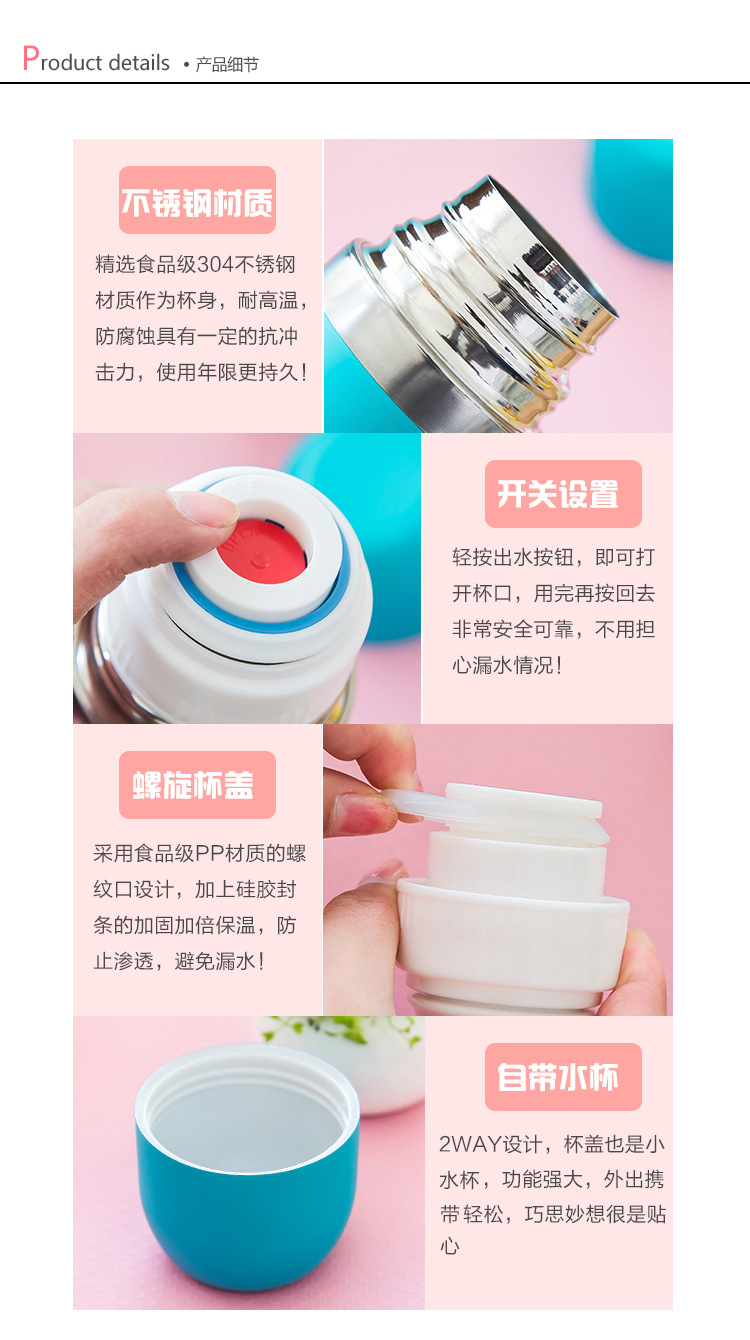 Product details • 产品细节

不锈钢材质

精选食品级304不锈钢材质作为杯身，耐高温，防腐蚀具有一定的抗冲击力，使用年限更持久！

开关设置

轻按出水按钮，即可打开杯口，用完再按回去非常安全可靠，不用担心漏水情况！

螺旋杯盖

采用食品级PP材质的螺纹口设计，加上硅胶封条的加固加倍保温，防止渗透，避免漏水！

自带水杯

2WAY设计，杯盖也是小水杯，功能强大，外出携带轻松，巧思妙想很是贴心