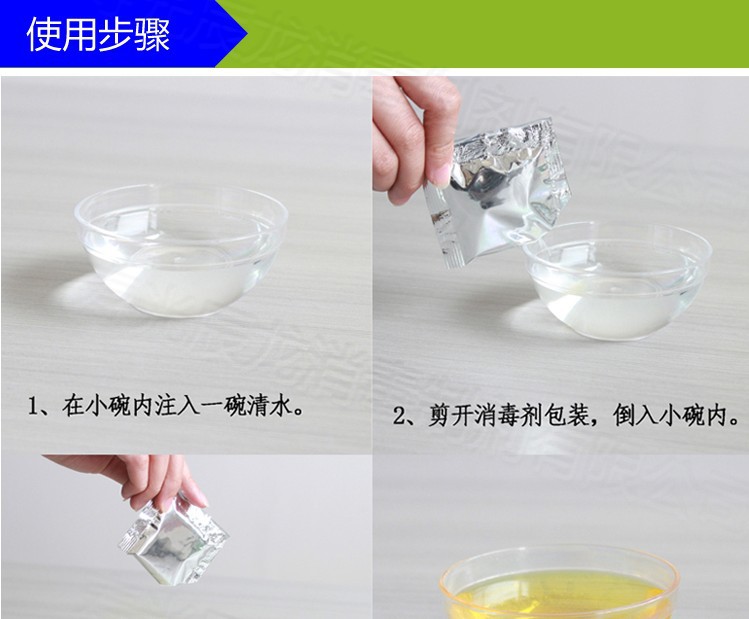 使用步骤

1、在小碗内注入一碗清水。

2、剪开消毒剂包装，倒入小碗内。