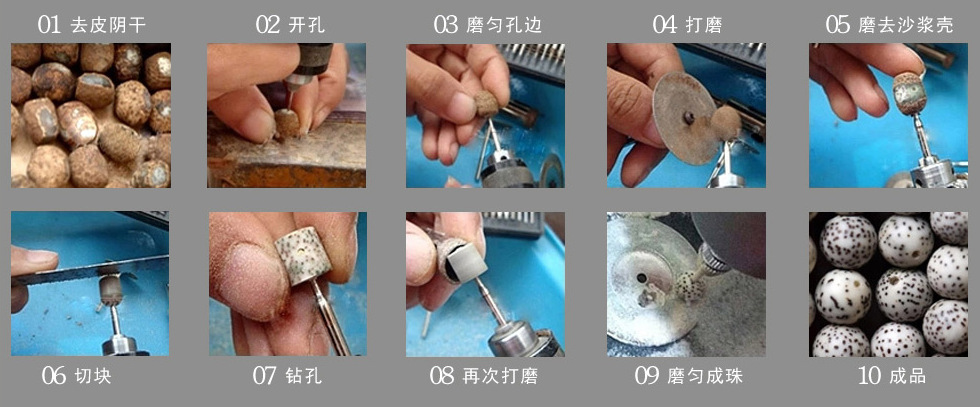 01 去皮阴干

02 开孔

03 磨匀孔边

04 打磨

05 磨去沙浆壳

06 切块

07 钻孔

08 再次打磨

09 磨匀成珠

10 成品