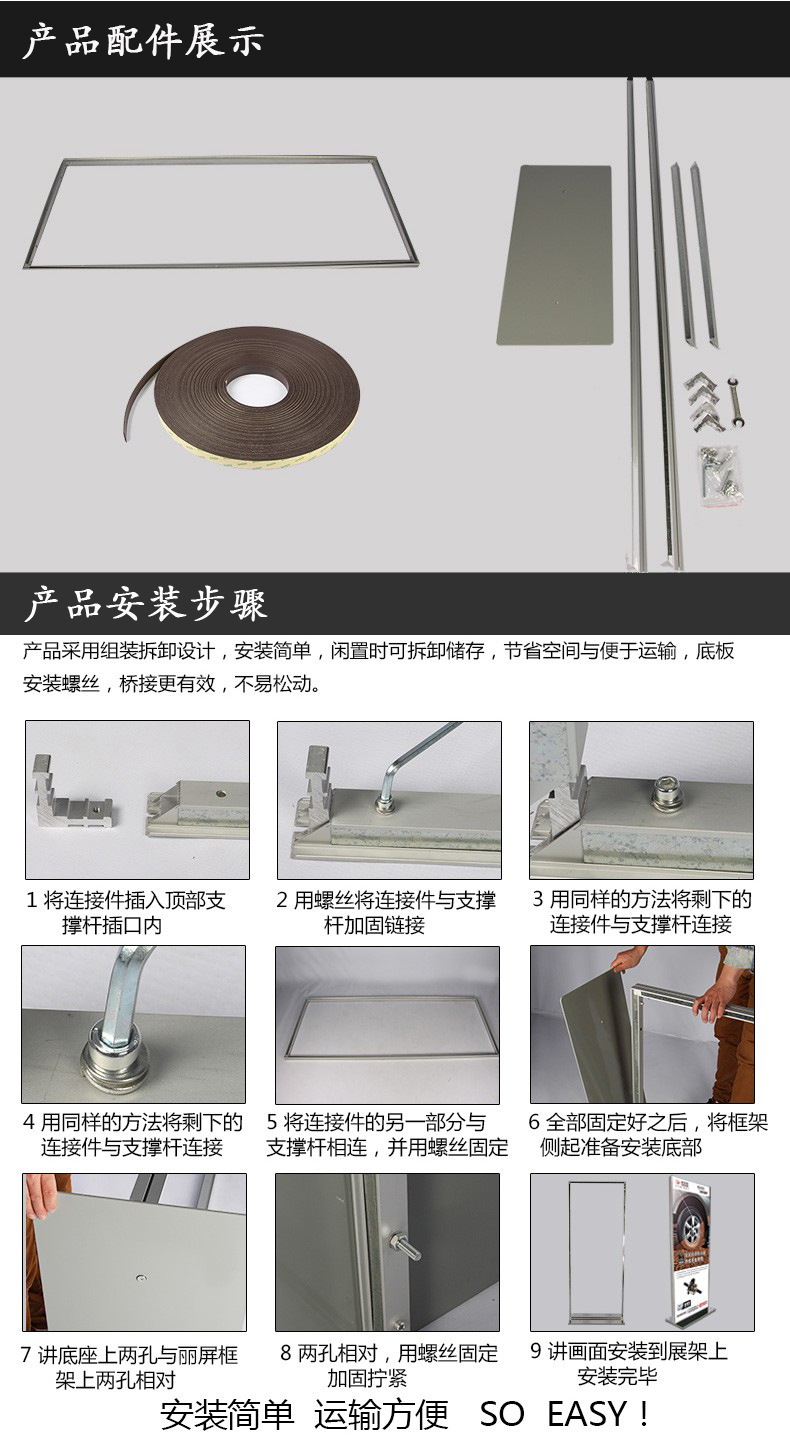 产品配件展示

产品安装步骤

产品采用组装拆卸设计，安装简单，闲置时可拆卸储存，节省空间与便于运输，底板安装螺丝，桥接更有效，不易松动。

1 将连接件插入顶部支撑杆插口内

2 用螺丝将连接件与支撑杆加固链接

3 用同样的方法将剩下的连接件与支撑杆连接

4 用同样的方法将剩下的连接件与支撑杆连接

5 将连接件的另一部分与支撑杆相连，并用螺丝固定

6 全部固定好之后，将框架侧起准备安装底部

7 讲底座上两孔与丽屏框架上两孔相对

8 两孔相对，用螺丝固定加固拧紧

9 讲画面安装到展架上安装完毕

安装简单 运输方便 SO EASY！