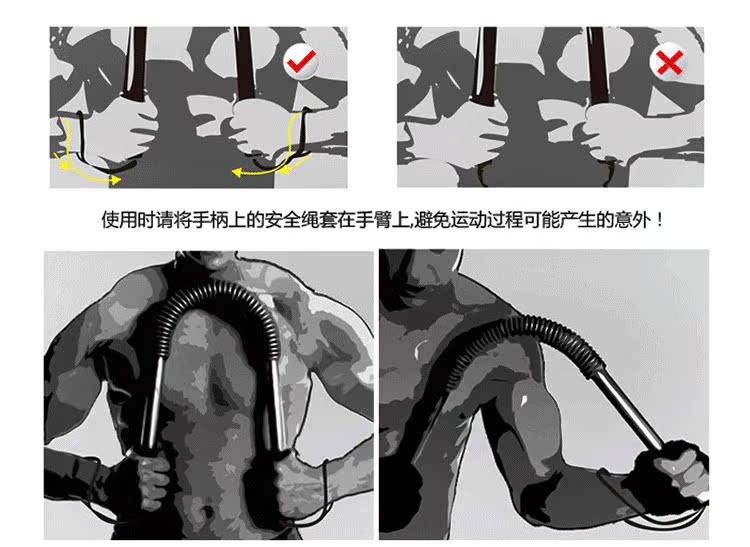 使用时请将手柄上的安全绳套在手臂上,避免运动过程可能产生的意外！