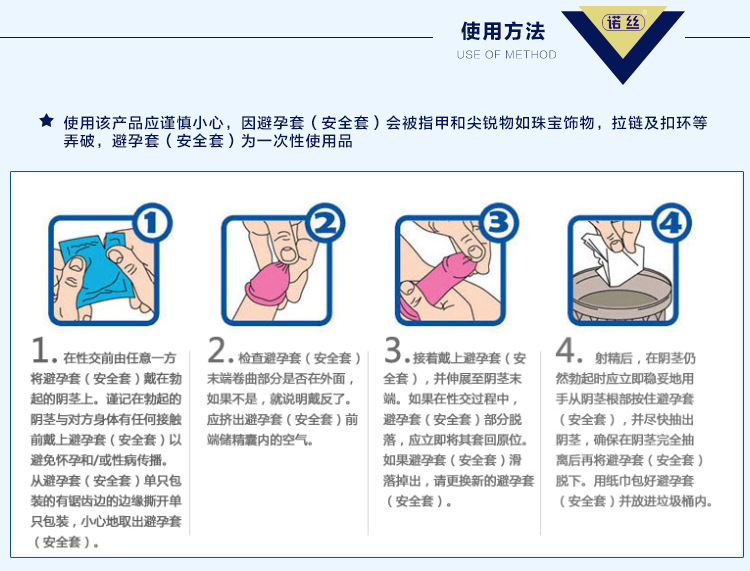 使用方法
USE OF METHOD
诺丝

★ 使用该产品应谨慎小心，因避孕套（安全套）会被指甲和尖锐物如珠宝饰物，拉链及扣环等弄破，避孕套（安全套）为一次性使用品

1
2
3
4

1. 在性交前由任意一方将避孕套（安全套）戴在勃起的阴茎上。谨记在勃起的阴茎与对方身体有任何接触前戴上避孕套（安全套）以避免怀孕和/或性病传播。从避孕套（安全套）单只包装的有锯齿边的边缘撕开单只包装，小心地取出避孕套（安全套）。

2. 检查避孕套（安全套）末端卷曲部分是否在外面，如果不是，就说明戴反了。应挤出避孕套（安全套）前端储精囊内的空气。

3. 接着戴上避孕套（安全套），并伸展至阴茎末端。如果在性交过程中，避孕套（安全套）部分脱落，应立即将其套回原位。如果避孕套（安全套）滑落掉出，请更换新的避孕套（安全套）。

4. 射精后，在阴茎仍然勃起时应立即稳妥地用手从阴茎根部按住避孕套（安全套），并尽快抽出阴茎，确保在阴茎完全抽离后再将避孕套（安全套）脱下。用纸巾包好避孕套（安全套）并放进垃圾桶内。