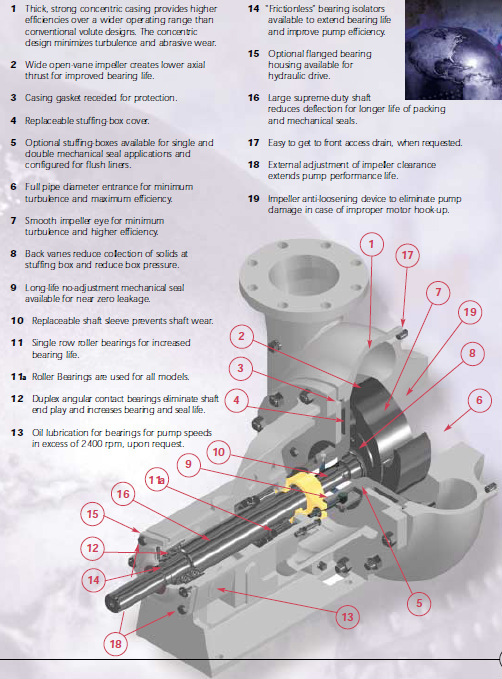 **1** Thick, strong concentric casing provides higher efficiencies over a wider operating range than conventional volute designs. The concentric design minimizes turbulence and abrasive wear.

**2** Wide open-vane impeller creates lower axial thrust for improved bearing life.

**3** Casing gasket receded for protection.

**4** Replaceable stuffing-box cover.

**5** Optional stuffing-boxes available for single and double mechanical seal applications and configured for flush liners.

**6** Full pipe diameter entrance for minimum turbulence and maximum efficiency.

**7** Smooth impeller eye for minimum turbulence and higher efficiency.

**8** Back vanes reduce collection of solids at stuffing box and reduce box pressure.

**9** Long-life no-adjustment mechanical seal available for near zero leakage.

**10** Replaceable shaft sleeve prevents shaft wear.

**11** Single row roller bearings for increased bearing life.

**11a** Roller Bearings are used for all models.

**12** Duplex angular contact bearings eliminate shaft end play and increases bearing and seal life.

**13** Oil lubrication for bearings for pump speeds in excess of 2400 rpm, upon request.

**14** "Frictionless" bearing isolators available to extend bearing life and improve pump efficiency.

**15** Optional flanged bearing housing available for hydraulic drive.

**16** Large supreme-duty shaft reduces deflection for longer life of packing and mechanical seals.

**17** Easy to get to front access drain, when requested.

**18** External adjustment of impeller clearance extends pump performance life.

**19** Impeller anti-loosening device to eliminate pump damage in case of improper motor hook-up.

1
17
7
19
2
8
3
6
4
10
9
11a
16
15
12
14
5
13
18