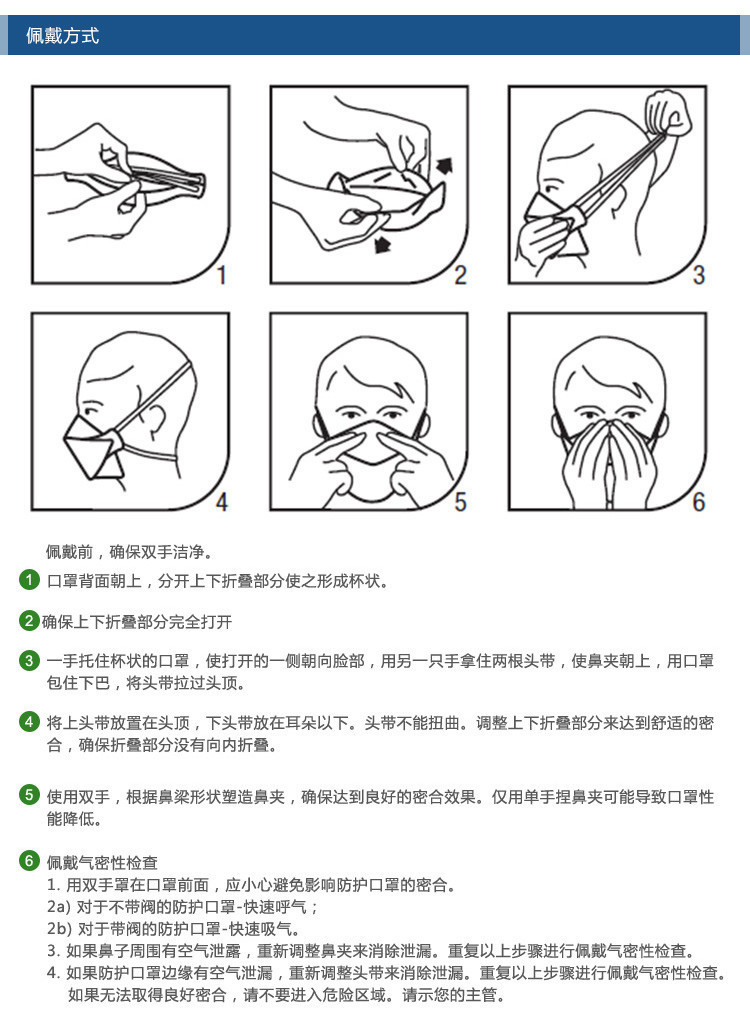 佩戴方式

1

2

3

4

5

6

佩戴前，确保双手洁净。

1 口罩背面朝上，分开上下折叠部分使之形成杯状。

2 确保上下折叠部分完全打开

3 一手托住杯状的口罩，使打开的一侧朝向脸部，用另一只手拿住两根头带，使鼻夹朝上，用口罩包住下巴，将头带拉过头顶。

4 将上头带放置在头顶，下头带放在耳朵以下。头带不能扭曲。调整上下折叠部分来达到舒适的密合，确保折叠部分没有向内折叠。

5 使用双手，根据鼻梁形状塑造鼻夹，确保达到良好的密合效果。仅用单手捏鼻夹可能导致口罩性能降低。

6 佩戴气密性检查
1. 用双手罩在口罩前面，应小心避免影响防护口罩的密合。
2a) 对于不带阀的防护口罩-快速呼气；
2b) 对于带阀的防护口罩-快速吸气。
3. 如果鼻子周围有空气泄露，重新调整鼻夹来消除泄漏。重复以上步骤进行佩戴气密性检查。
4. 如果防护口罩边缘有空气泄漏，重新调整头带来消除泄漏。重复以上步骤进行佩戴气密性检查。如果无法取得良好密合，请不要进入危险区域。请示您的主管。