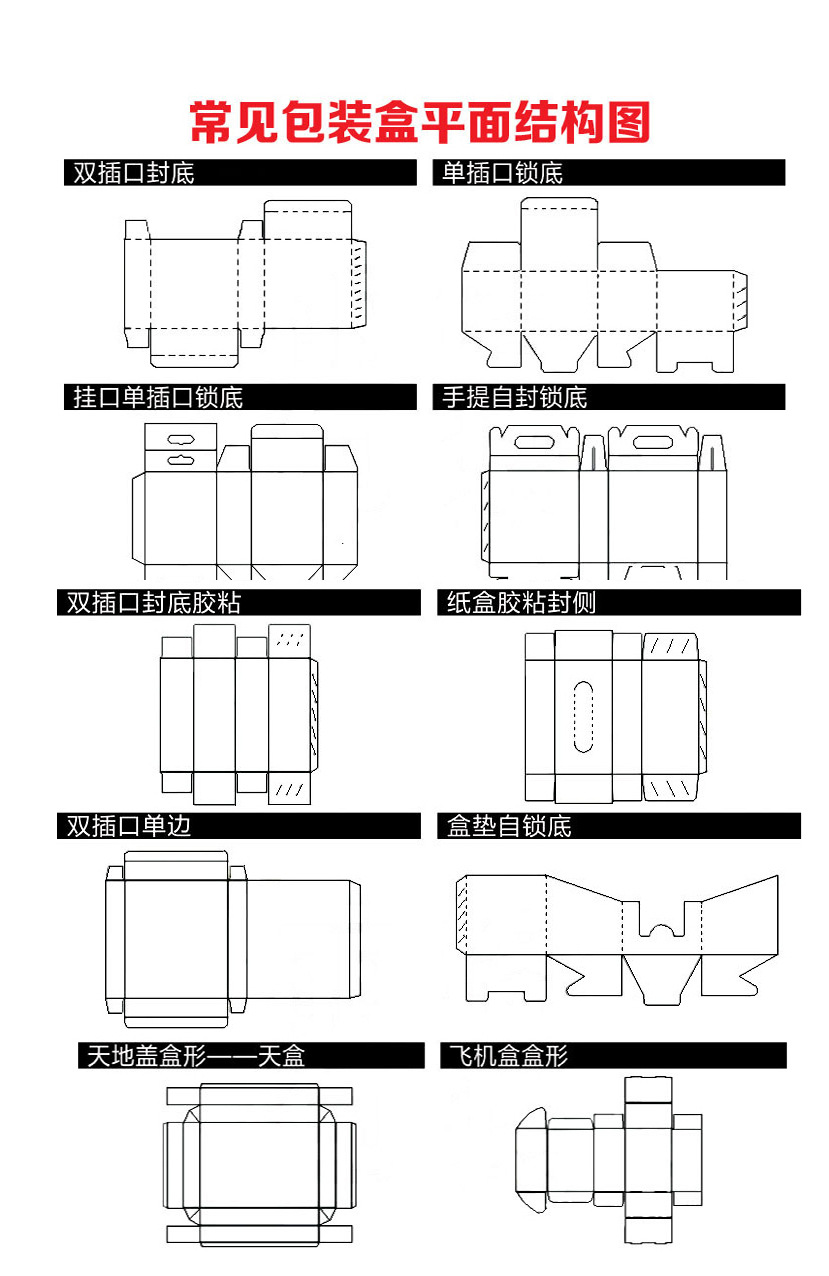 常见包装盒平面结构图

双插口封底

单插口锁底

挂口单插口锁底

手提自封锁底

双插口封底胶粘

纸盒胶粘封侧

双插口单边

盒垫自锁底

天地盖盒形——天盒

飞机盒盒形