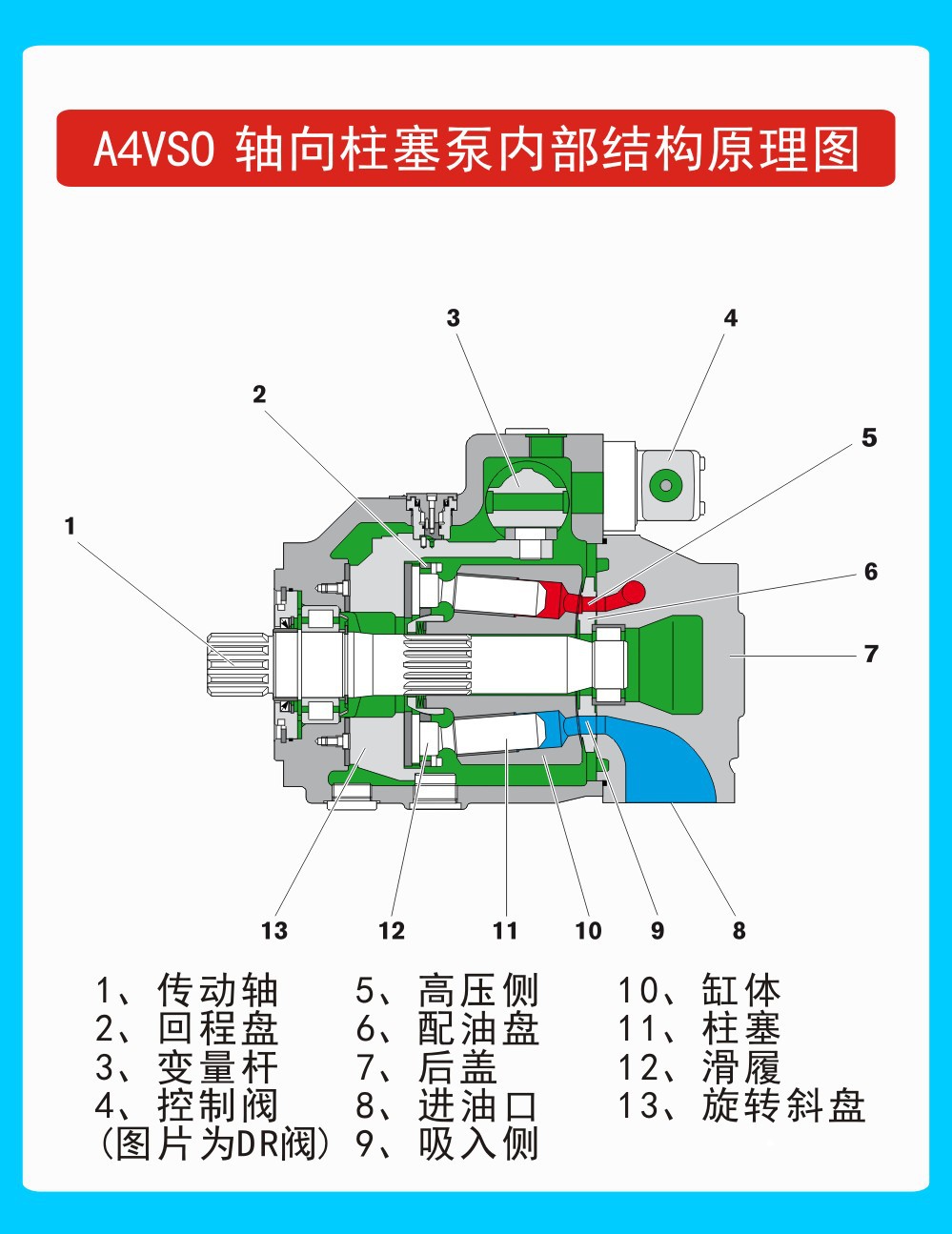 A4VSO 轴向柱塞泵内部结构原理图

3
4
2
5
1
6
7
13
12
11
10
9
8

1、传动轴
2、回程盘
3、变量杆
4、控制阀
(图片为DR阀)

5、高压侧
6、配油盘
7、后盖
8、进油口
9、吸入侧

10、缸体
11、柱塞
12、滑履
13、旋转斜盘