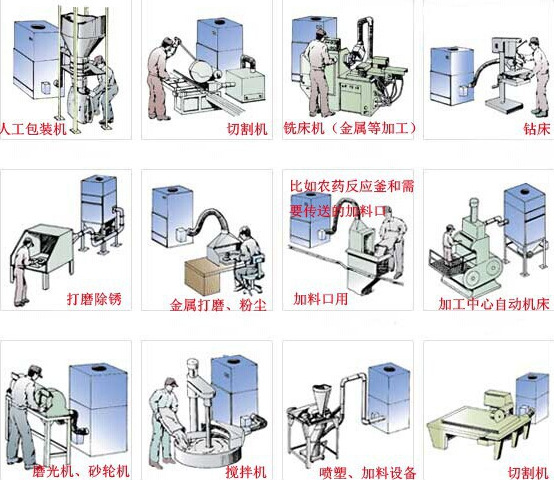 人工包装机

切割机

铣床机（金属等加工）

钻床

打磨除锈

金属打磨、粉尘

比如农药反应釜和需要传送的加料口

加料口用

加工中心自动机床

磨光机、砂轮机

搅拌机

喷塑、加料设备

切割机