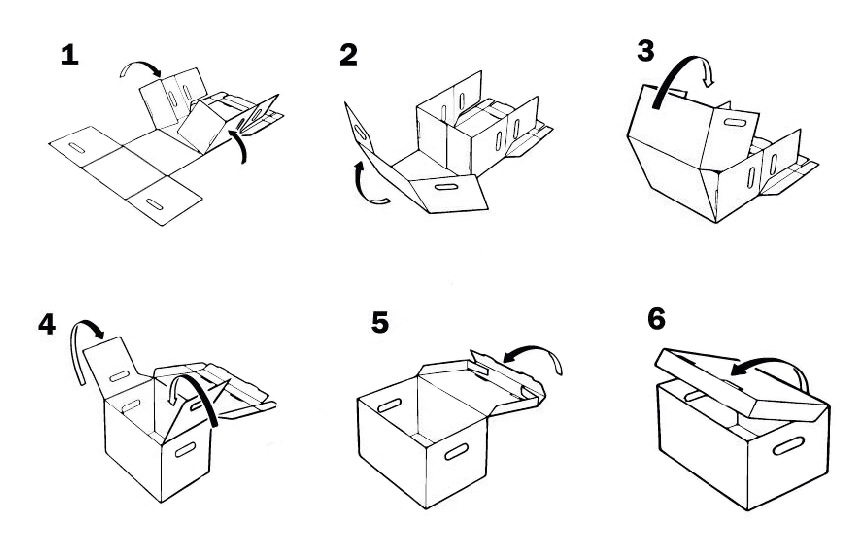 1

2

3

4

5

6