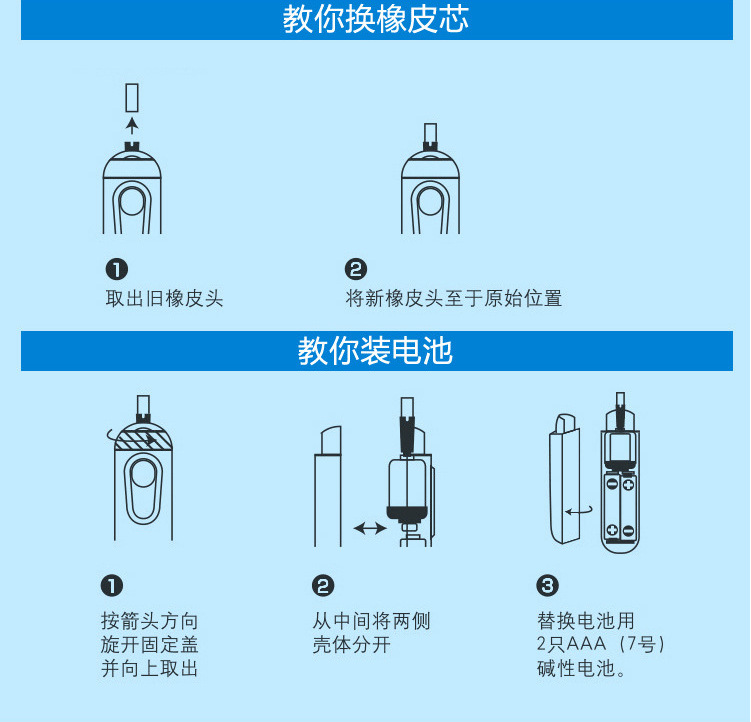 教你换橡皮芯

❶
取出旧橡皮头

❷
将新橡皮头至于原始位置

教你装电池

❶
按箭头方向旋开固定盖并向上取出

❷
从中间将两侧壳体分开

❸
替换电池用2只AAA（7号）碱性电池。