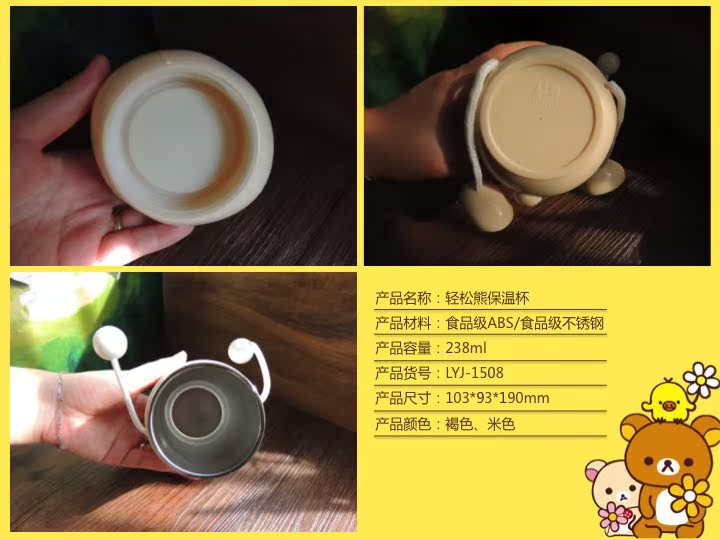 产品名称：轻松熊保温杯
产品材料：食品级ABS/食品级不锈钢
产品容量：238ml
产品货号：LYJ-1508
产品尺寸：103*93*190mm
产品颜色：褐色、米色