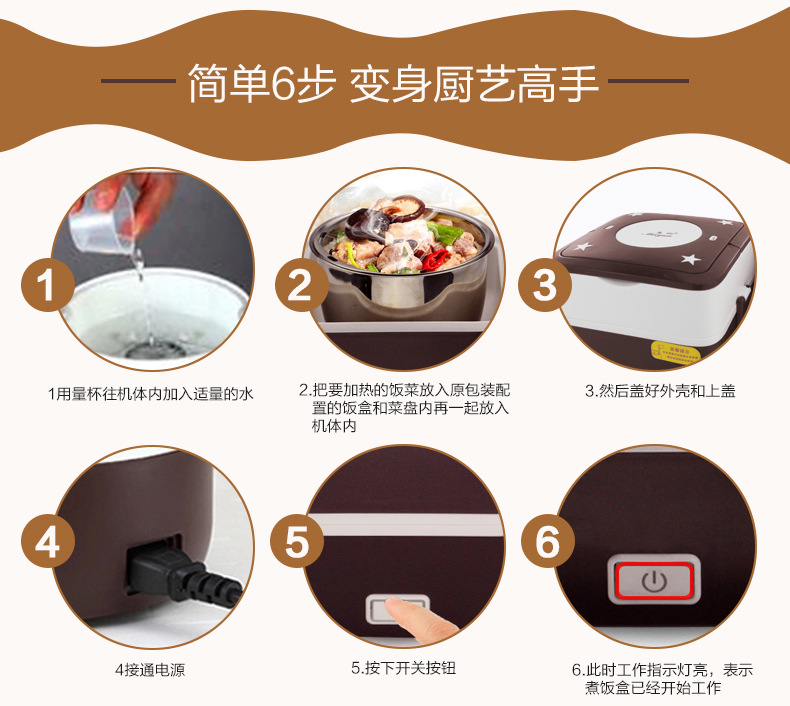 简单6步 变身厨艺高手

1

1用量杯往机体内加入适量的水

2

2.把要加热的饭菜放入原包装配置的饭盒和菜盘内再一起放入机体内

3

3.然后盖好外壳和上盖

4

4接通电源

5

5.按下开关按钮

6

6.此时工作指示灯亮，表示煮饭盒已经开始工作