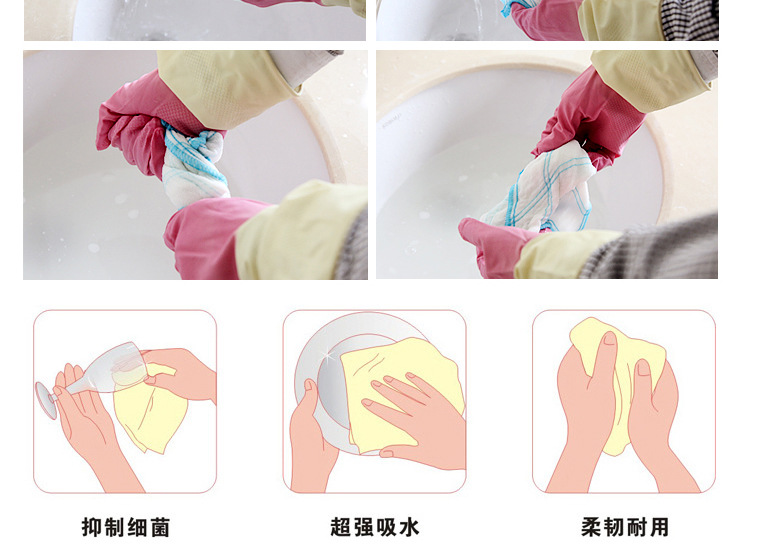 抑制细菌

超强吸水

柔韧耐用