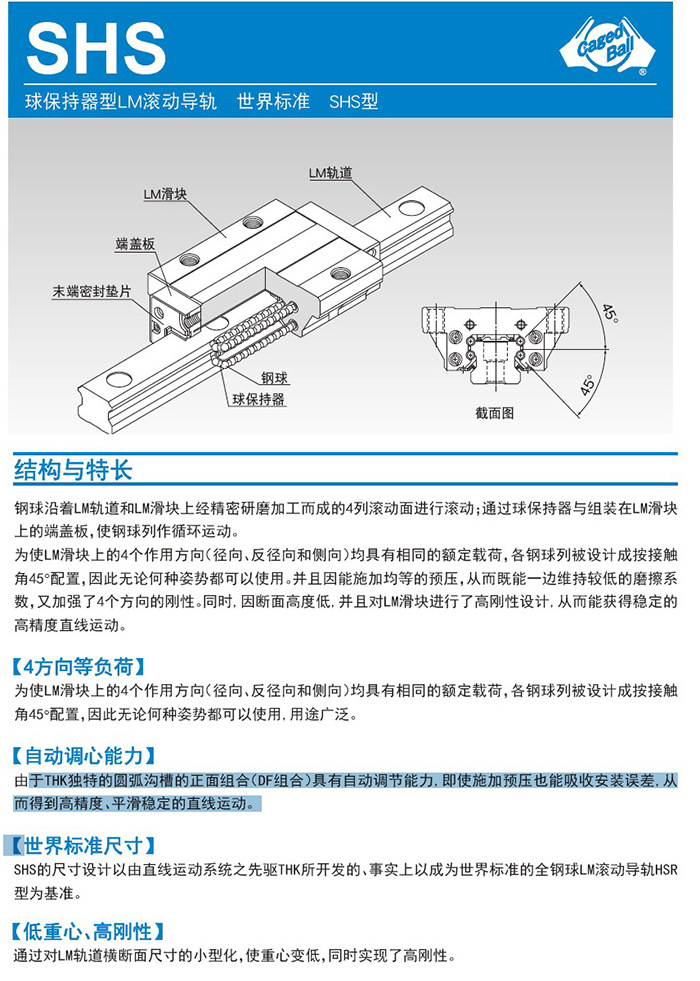 SHS

Caged Ball ®

球保持器型LM滚动导轨　世界标准　SHS型

LM轨道

LM滑块

端盖板

末端密封垫片

钢球

球保持器

45°

45°

截面图

结构与特长

钢球沿着LM轨道和LM滑块上经精密研磨加工而成的4列滚动面进行滚动；通过球保持器与组装在LM滑块上的端盖板，使钢球列作循环运动。

为使LM滑块上的4个作用方向（径向、反径向和侧向）均具有相同的额定载荷，各钢球列被设计成按接触角45°配置，因此无论何种姿势都可以使用。并且因能施加均等的预压，从而既能一边维持较低的磨擦系数，又加强了4个方向的刚性。同时，因断面高度低，并且对LM滑块进行了高刚性设计，从而能获得稳定的高精度直线运动。

【4方向等负荷】

为使LM滑块上的4个作用方向（径向、反径向和侧向）均具有相同的额定载荷，各钢球列被设计成按接触角45°配置，因此无论何种姿势都可以使用，用途广泛。

【自动调心能力】

由于THK独特的圆弧沟槽的正面组合（DF组合）具有自动调节能力，即使施加预压也能吸收安装误差，从而得到高精度、平滑稳定的直线运动。

【世界标准尺寸】

SHS的尺寸设计以由直线运动系统之先驱THK所开发的、事实上以成为世界标准的全钢球LM滚动导轨HSR型为基准。

【低重心、高刚性】

通过对LM轨道横断面尺寸的小型化，使重心变低，同时实现了高刚性。